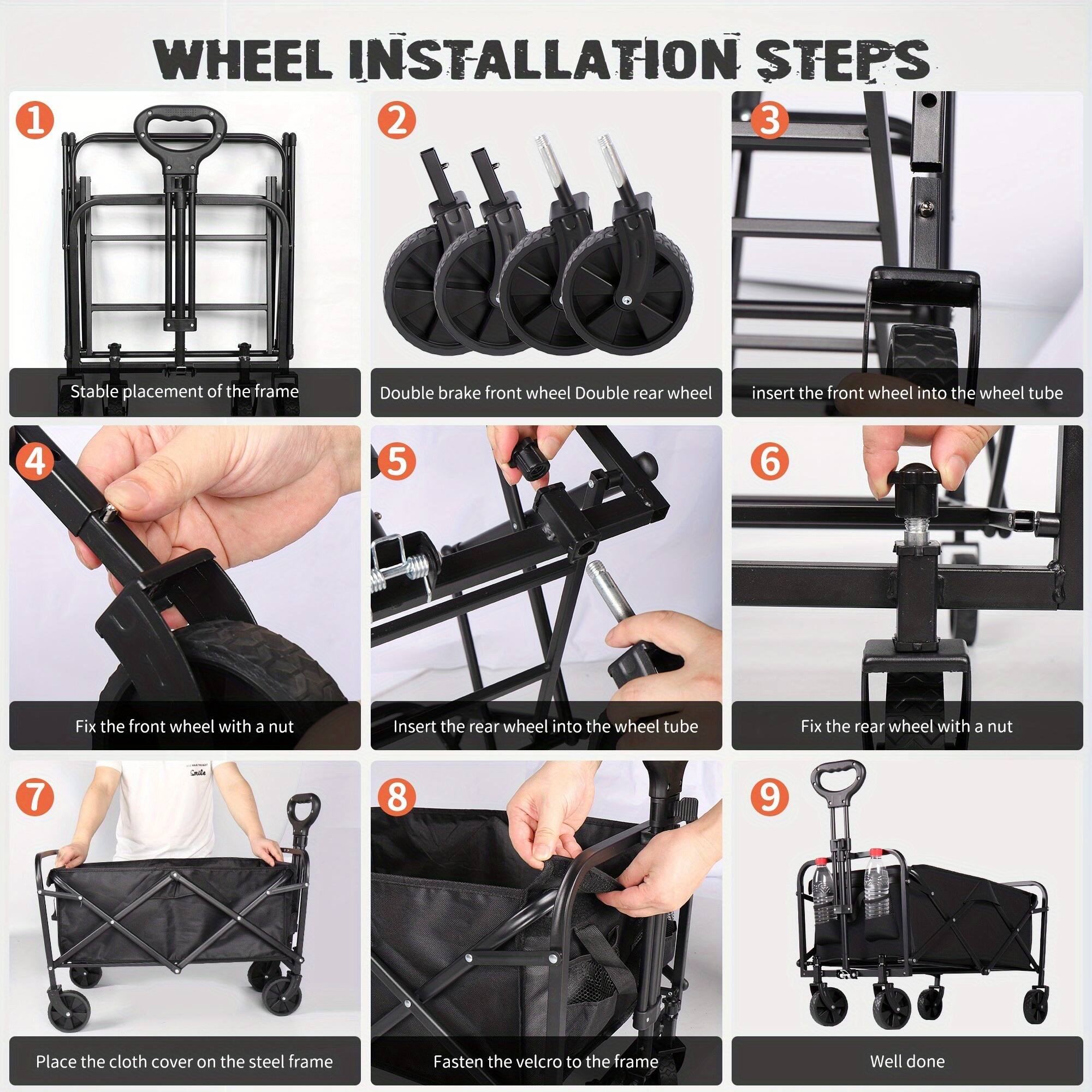 WHEEL INSTALLATION STEPS

1
Stable placement of the frame

2
Double brake front wheel Double rear wheel

3
insert the front wheel into the wheel tube

4
Fix the front wheel with a nut

5
Insert the rear wheel into the wheel tube

6
Fix the rear wheel with a nut

7
Smile
Place the cloth cover on the steel frame

8
Fasten the velcro to the frame

9
Well done