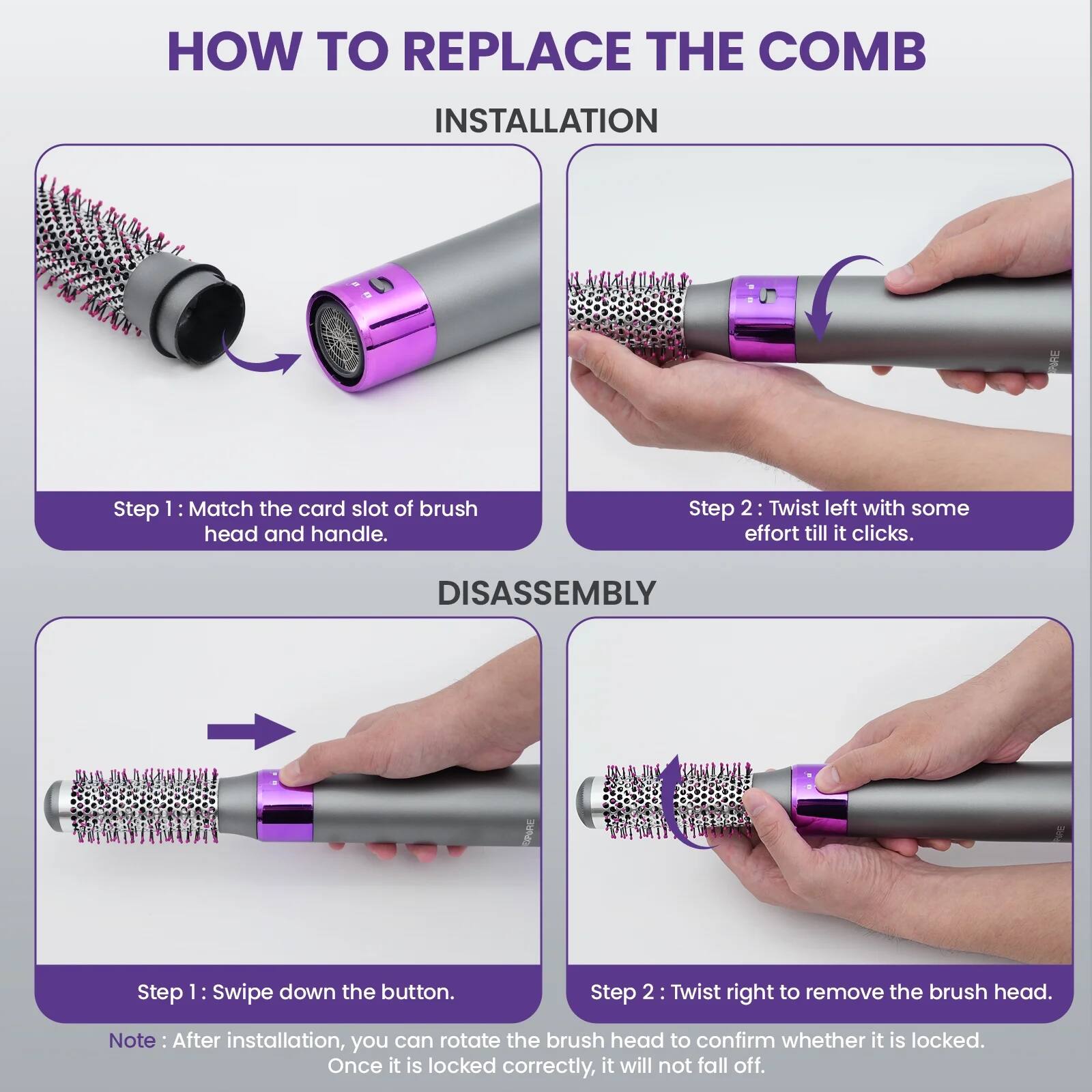 HOW TO REPLACE THE COMB

INSTALLATION

Step 1 : Match the card slot of brush head and handle.

Step 2 : Twist left with some effort till it clicks.

DISASSEMBLY

Step 1 : Swipe down the button.

Step 2 : Twist right to remove the brush head.

Note : After installation, you can rotate the brush head to confirm whether it is locked. Once it is locked correctly, it will not fall off.