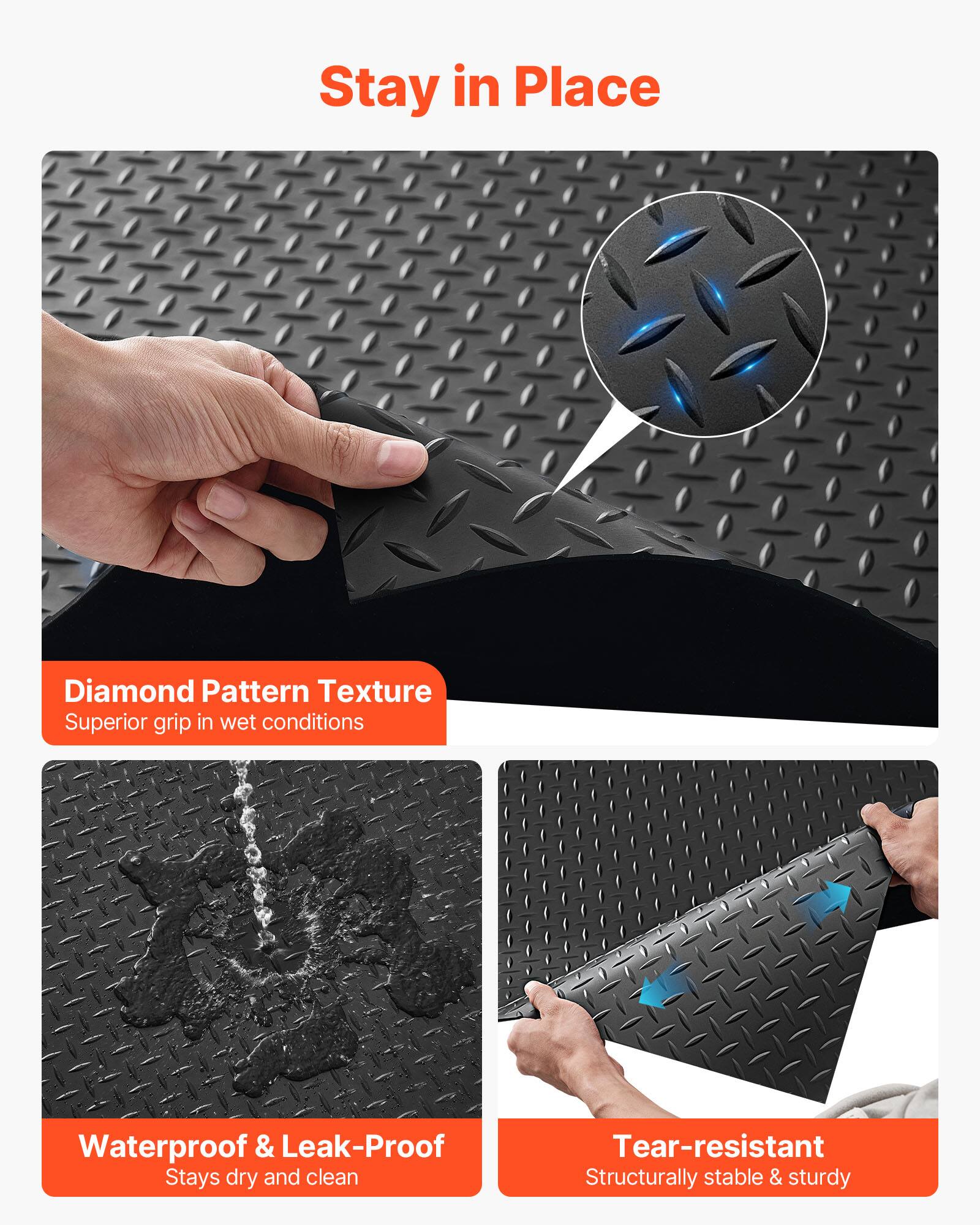 Stay in Place

Diamond Pattern Texture
Superior grip in wet conditions

Waterproof & Leak-Proof
Stays dry and clean

Tear-resistant
Structurally stable & sturdy