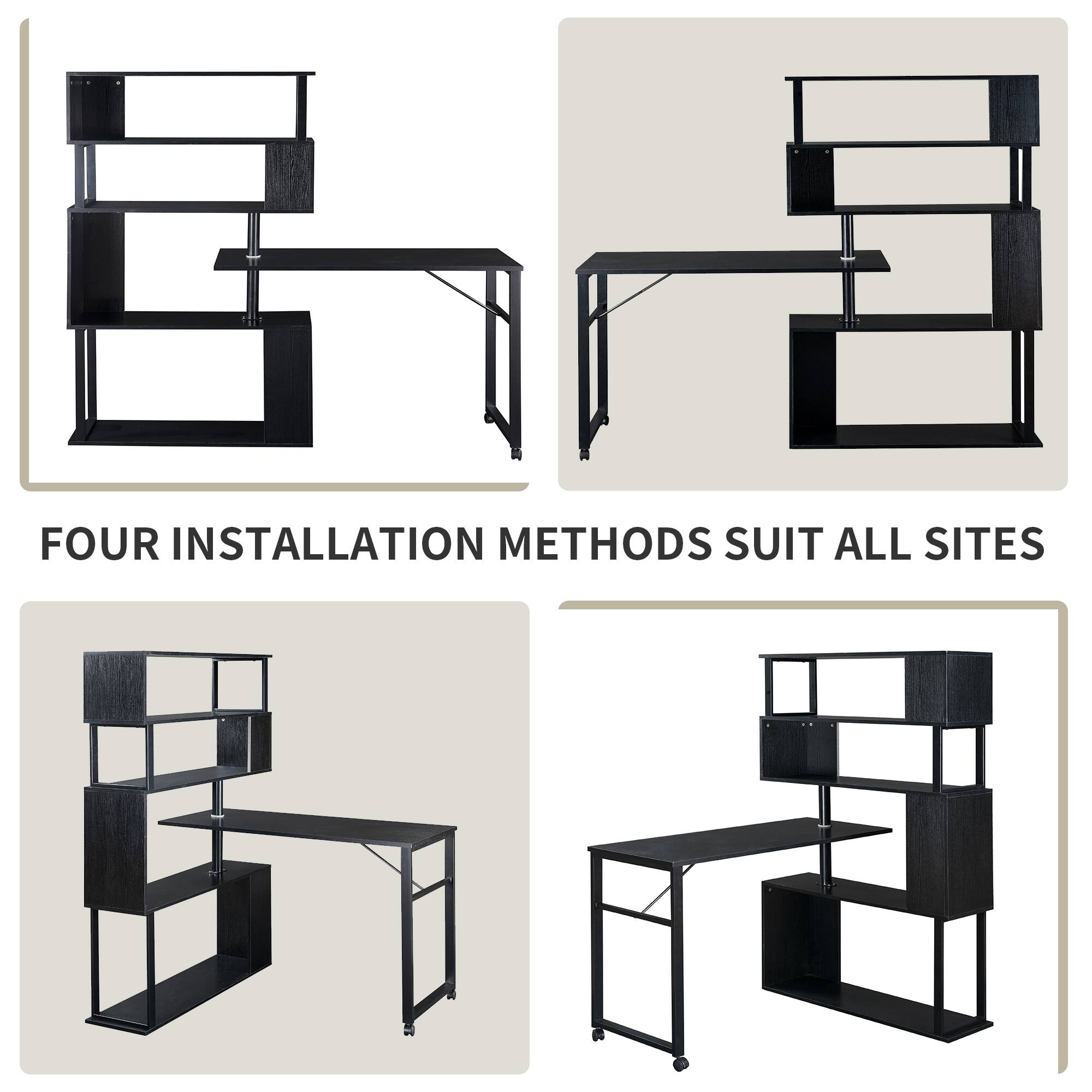 FOUR INSTALLATION METHODS SUIT ALL SITES