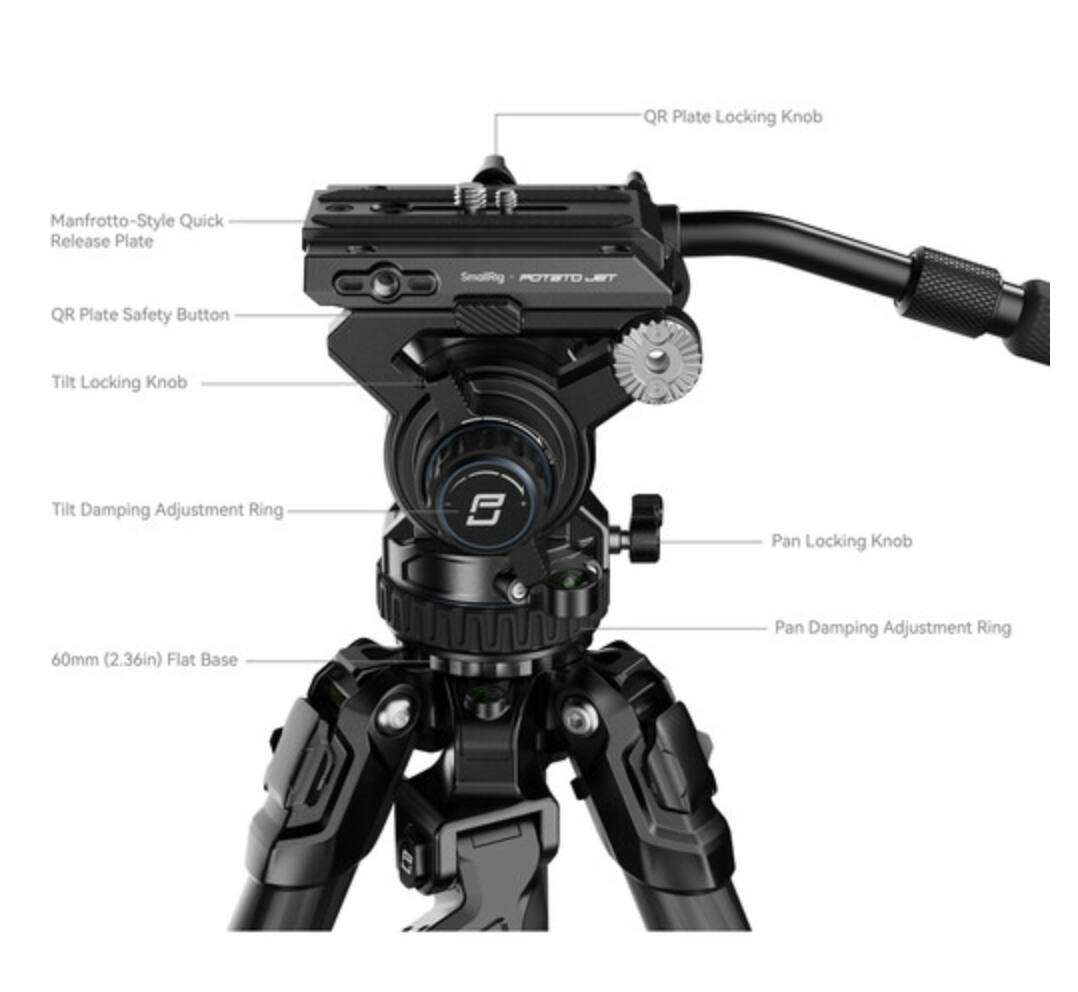 QR Plate Locking Knob

Manfrotto-Style Quick Release Plate

SmallRig × POTATO JET

QR Plate Safety Button

Tilt Locking Knob

Tilt Damping Adjustment Ring

Pan Locking Knob

Pan Damping Adjustment Ring

60mm (2.36in) Flat Base