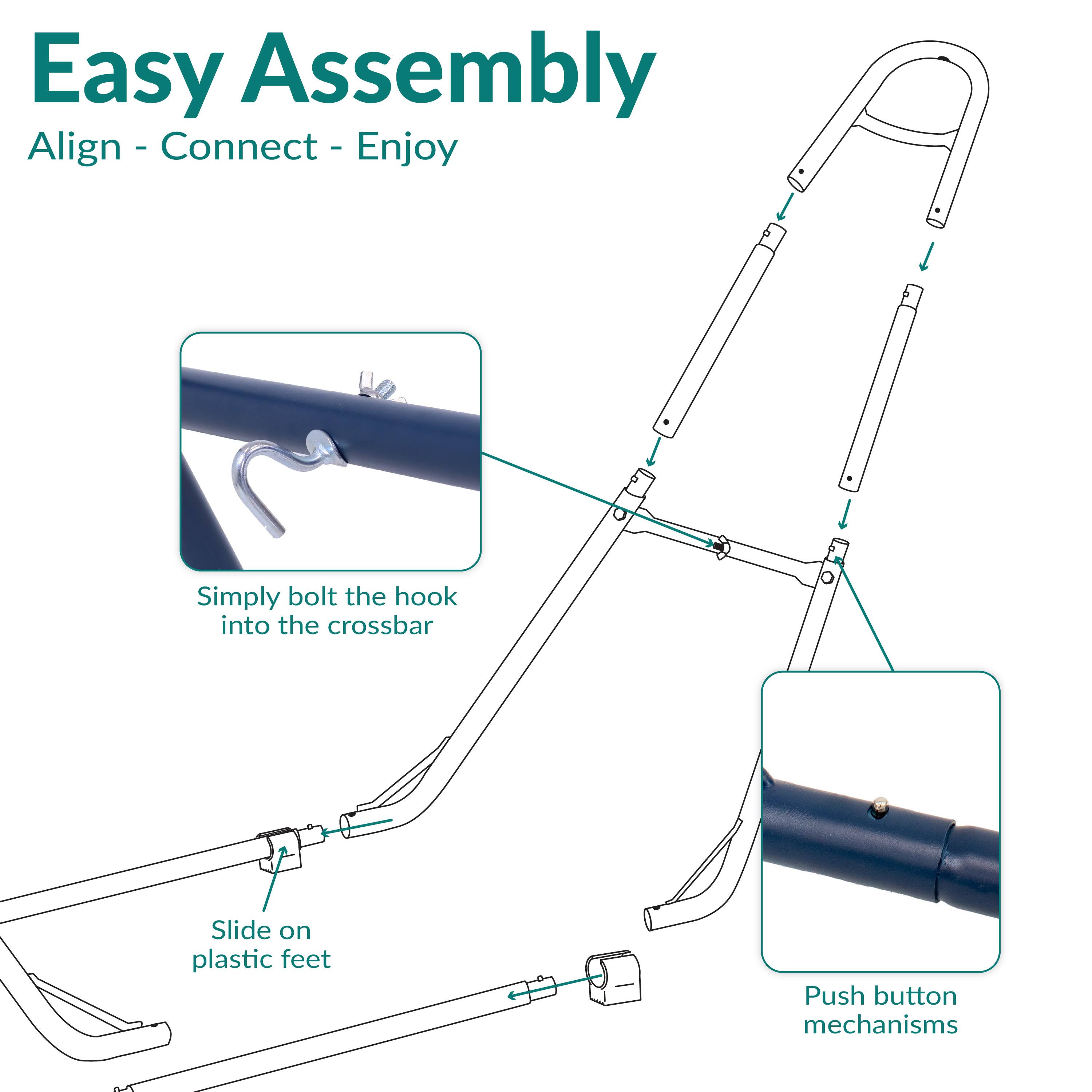 Easy Assembly

Align - Connect - Enjoy

Simply bolt the hook into the crossbar

Slide on plastic feet

Push button mechanisms