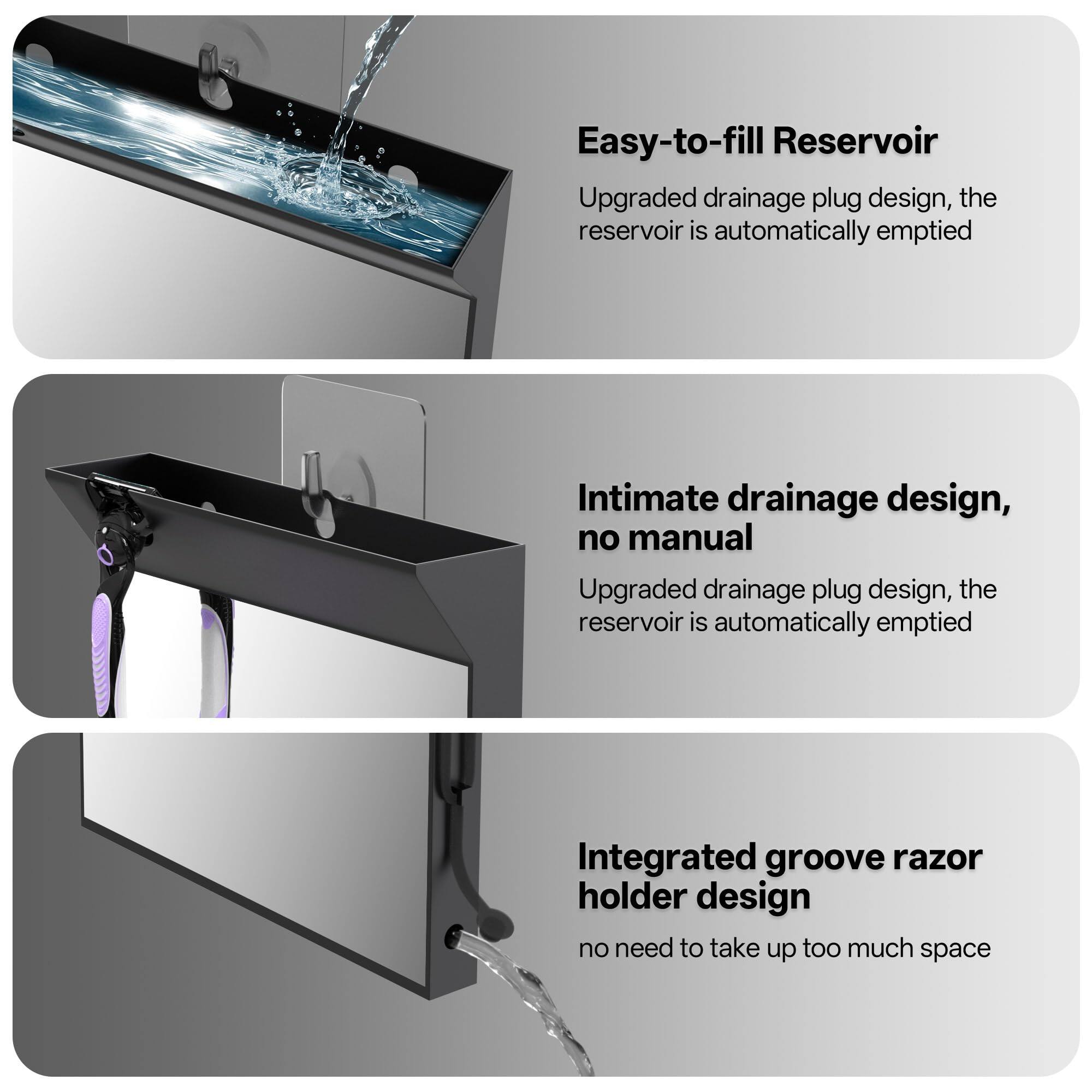 Easy-to-fill Reservoir

Upgraded drainage plug design, the reservoir is automatically emptied

Intimate drainage design, no manual

Upgraded drainage plug design, the reservoir is automatically emptied

Integrated groove razor holder design

no need to take up too much space