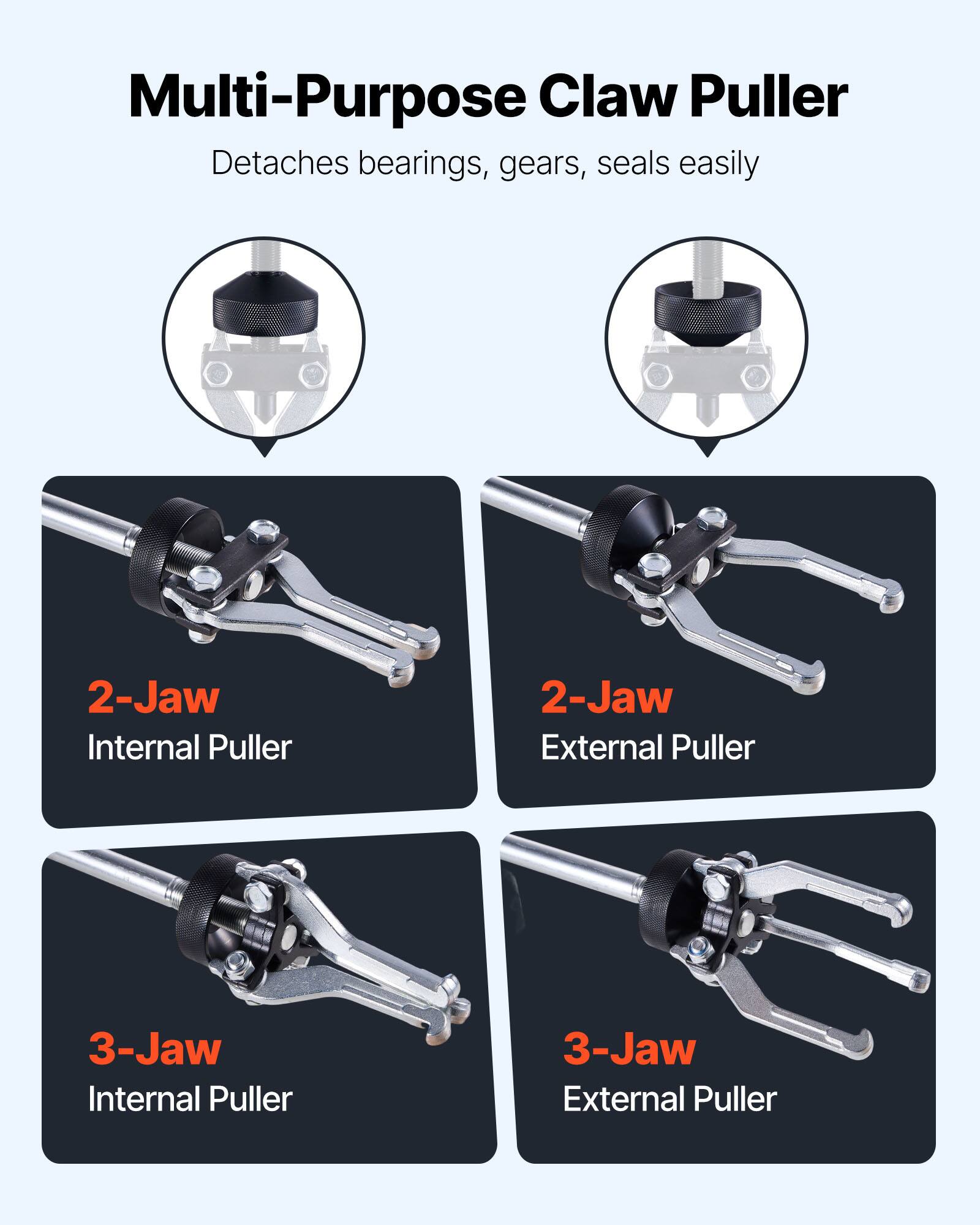 Multi-Purpose Claw Puller

Detaches bearings, gears, seals easily

2-Jaw
Internal Puller

2-Jaw
External Puller

3-Jaw
Internal Puller

3-Jaw
External Puller