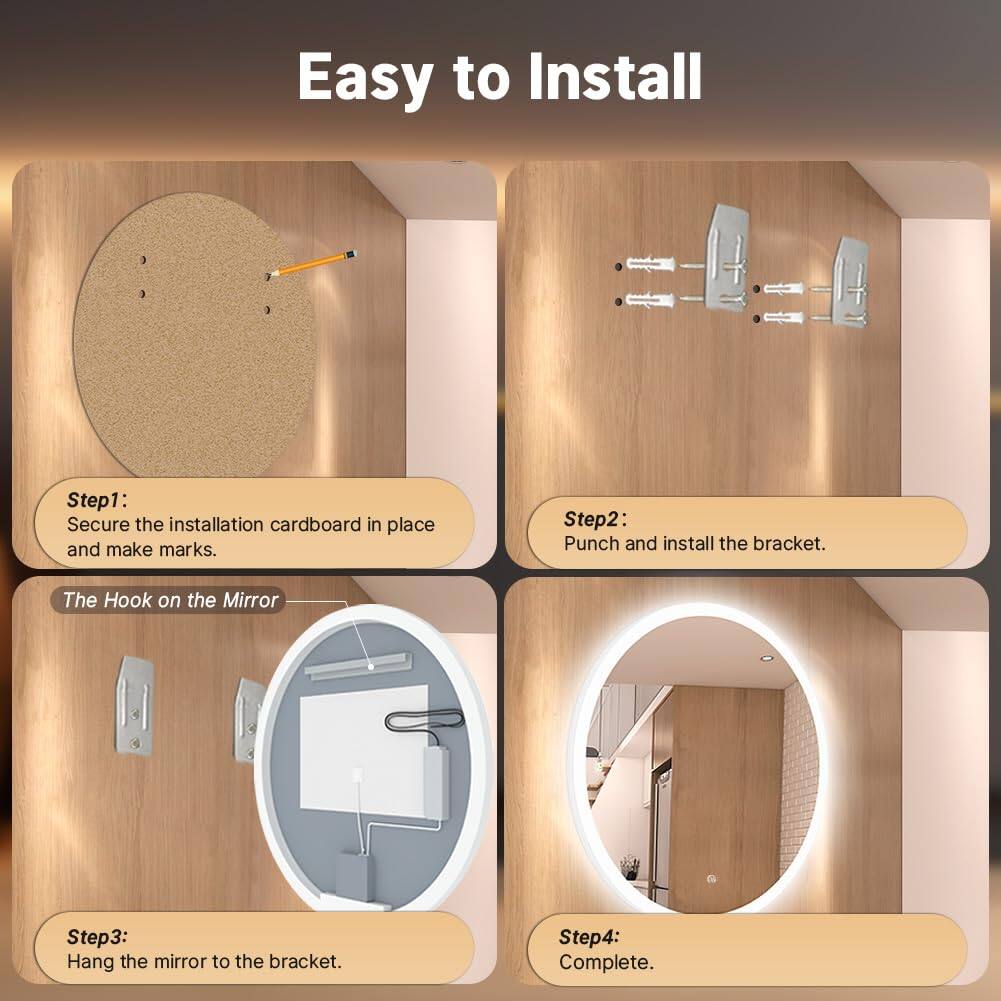 Easy to Install

Step1:
Secure the installation cardboard in place and make marks.

Step2:
Punch and install the bracket.

The Hook on the Mirror

Step3:
Hang the mirror to the bracket.

Step4:
Complete.