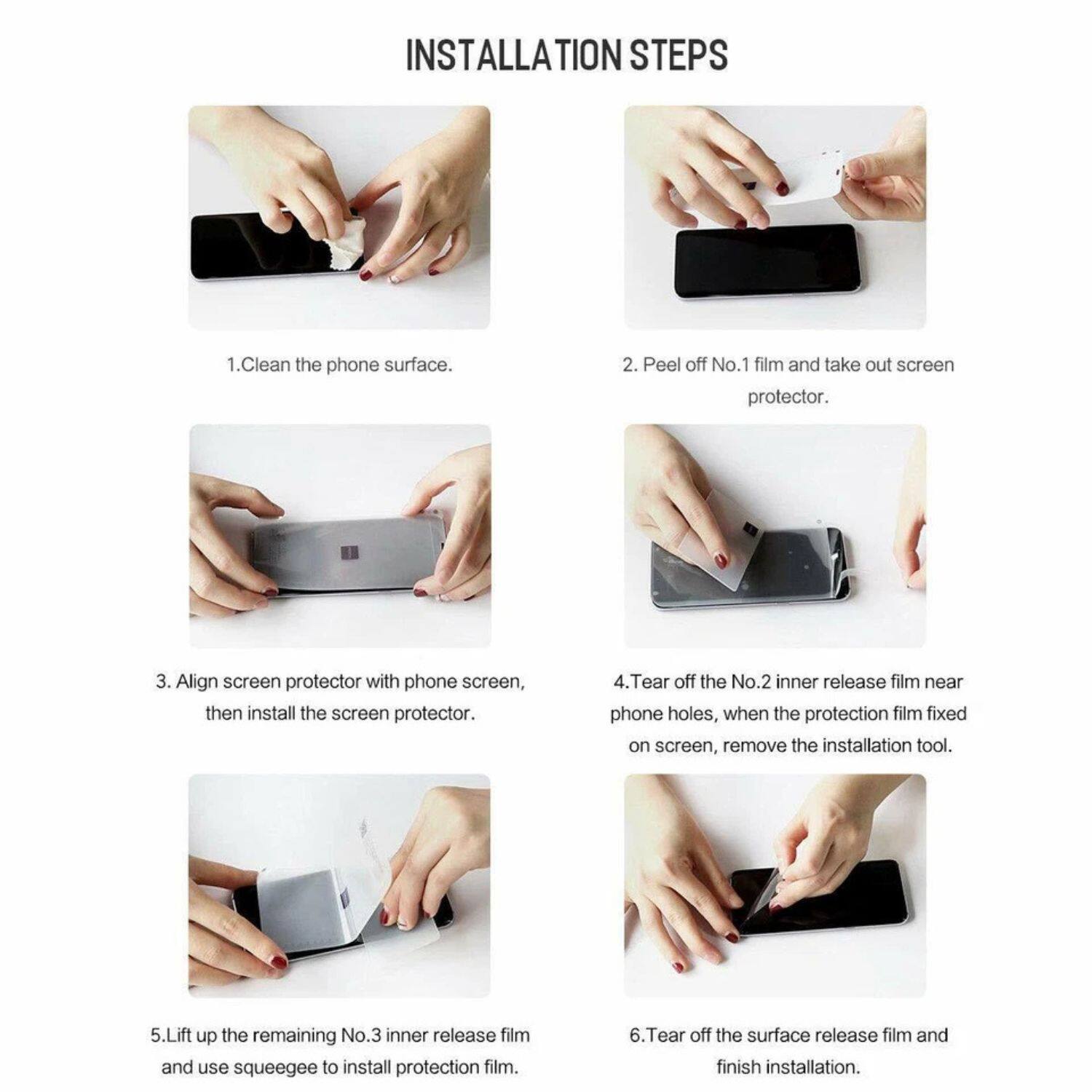 INSTALLATION STEPS

1.Clean the phone surface.

2. Peel off No.1 film and take out screen protector.

3. Align screen protector with phone screen, then install the screen protector.

4.Tear off the No.2 inner release film near phone holes, when the protection film fixed on screen, remove the installation tool.

5.Lift up the remaining No.3 inner release film and use squeegee to install protection film.

6.Tear off the surface release film and finish installation.