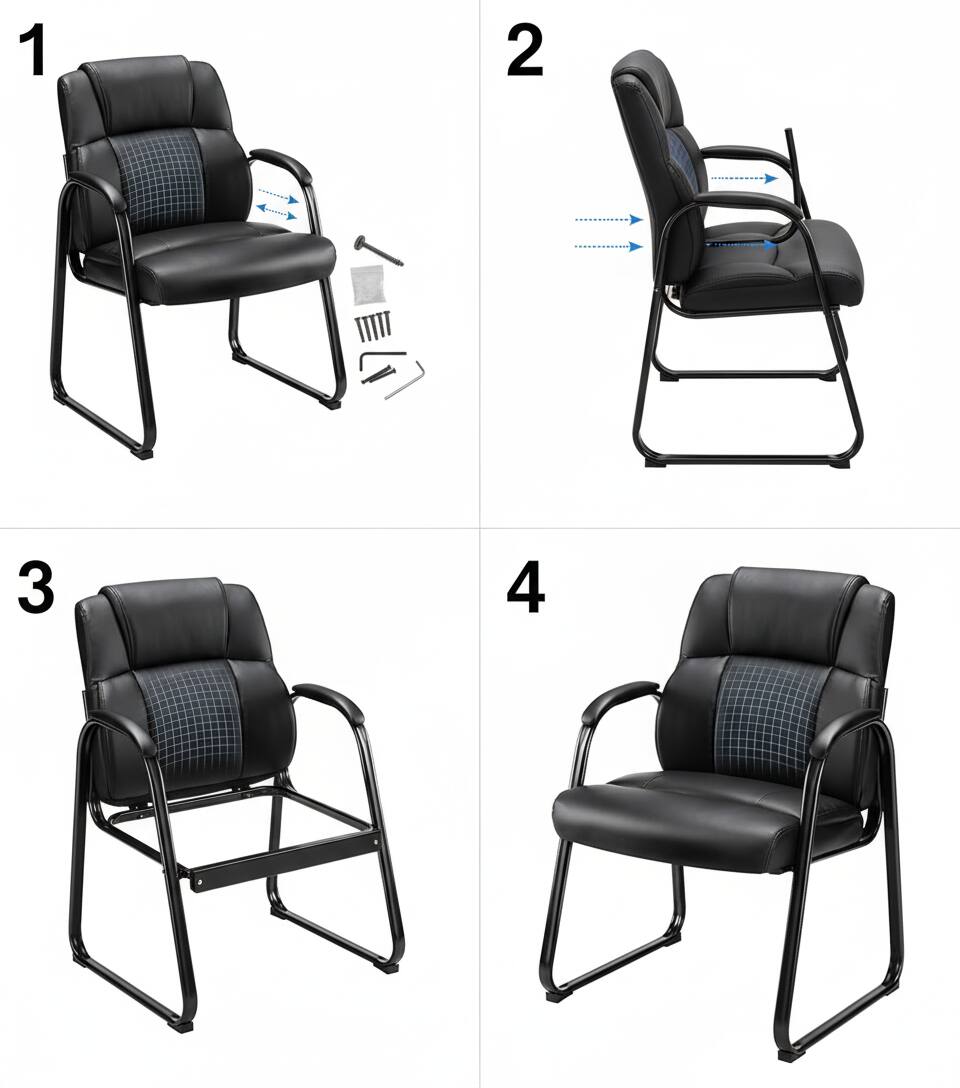 1

2

3

4