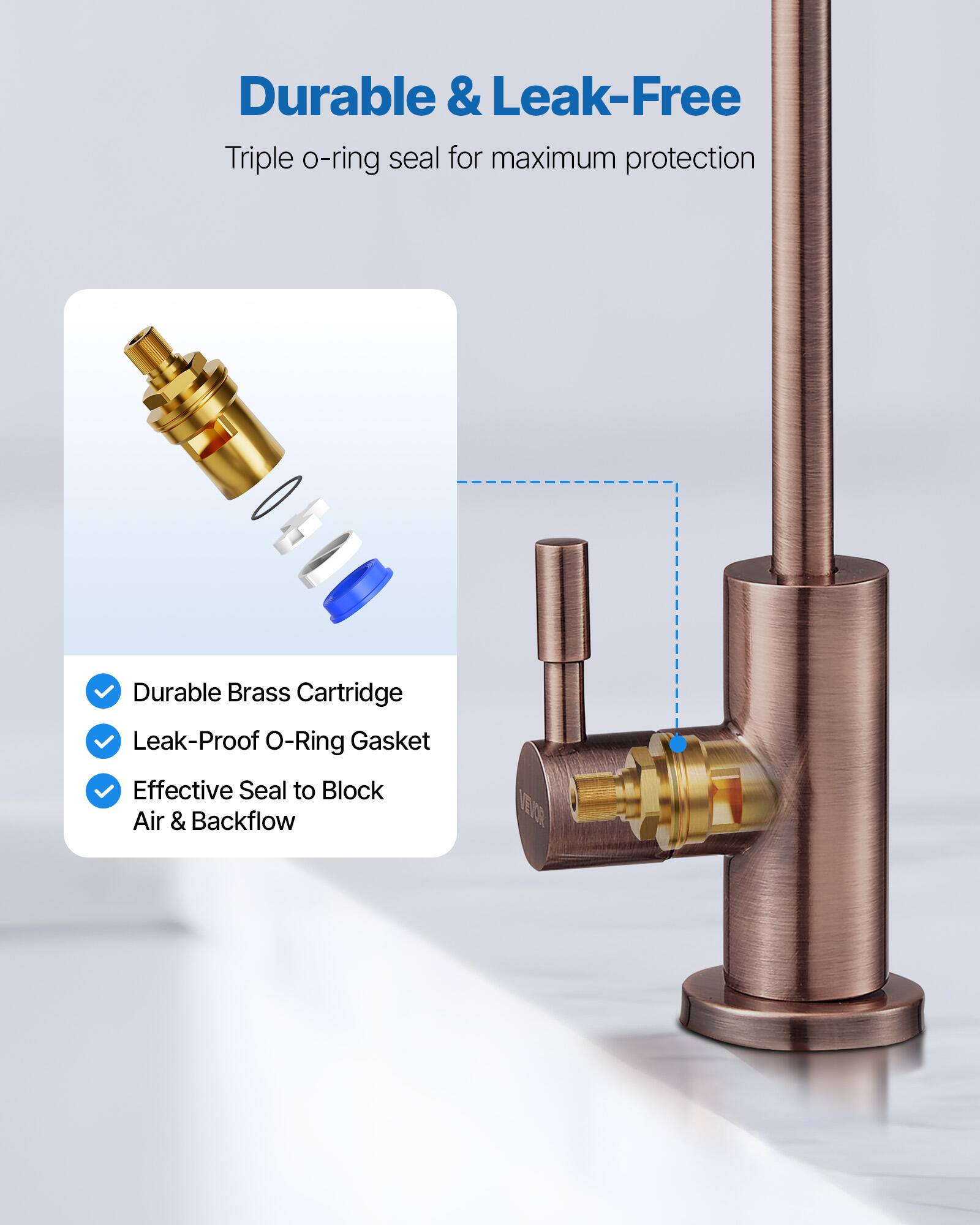 Durable & Leak-Free

Triple o-ring seal for maximum protection

Durable Brass Cartridge

Leak-Proof O-Ring Gasket

Effective Seal to Block Air & Backflow

VEVOR