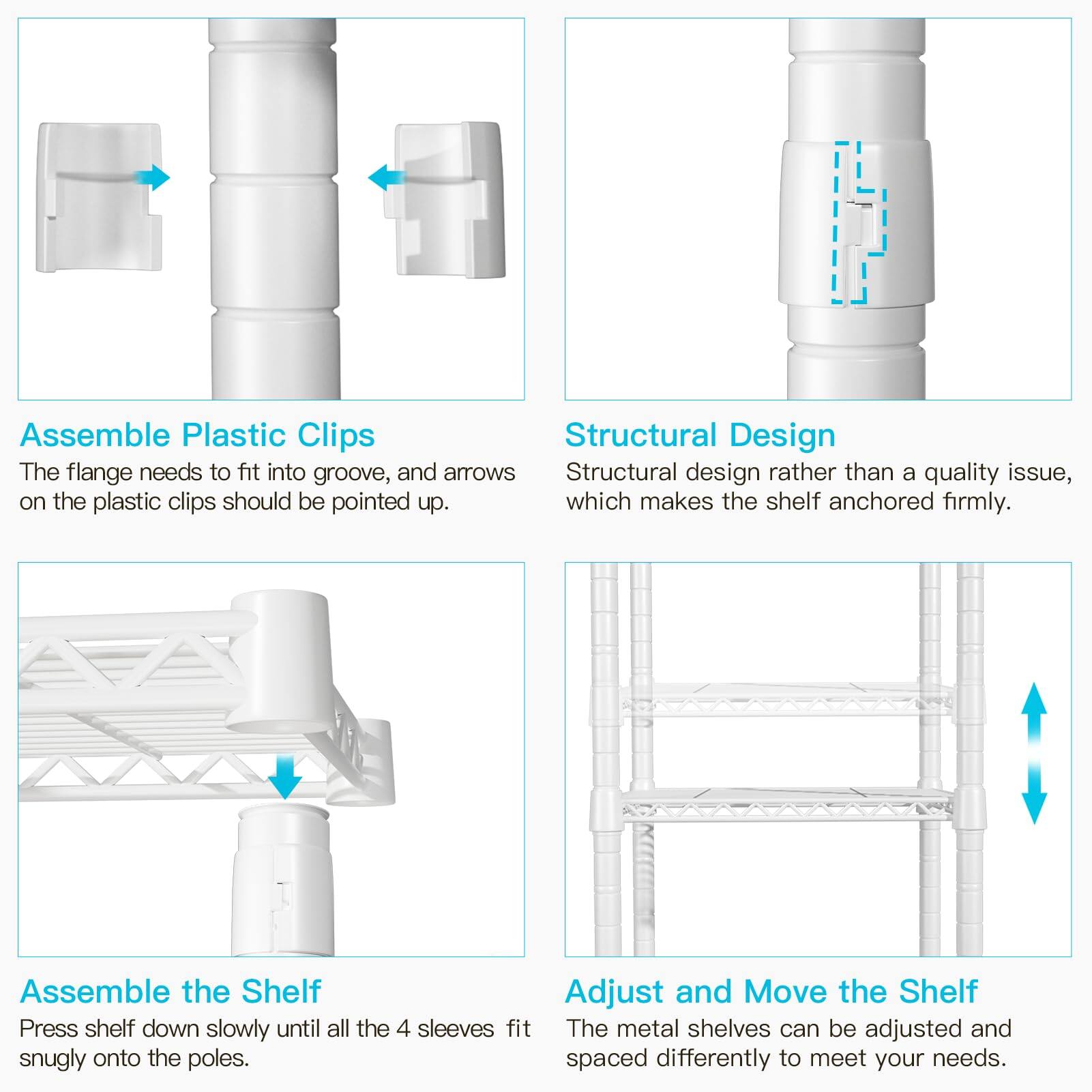 Assemble Plastic Clips
The flange needs to fit into groove, and arrows on the plastic clips should be pointed up.

Structural Design
Structural design rather than a quality issue, which makes the shelf anchored firmly.

Assemble the Shelf
Press shelf down slowly until all the 4 sleeves fit snugly onto the poles.

Adjust and Move the Shelf
The metal shelves can be adjusted and spaced differently to meet your needs.