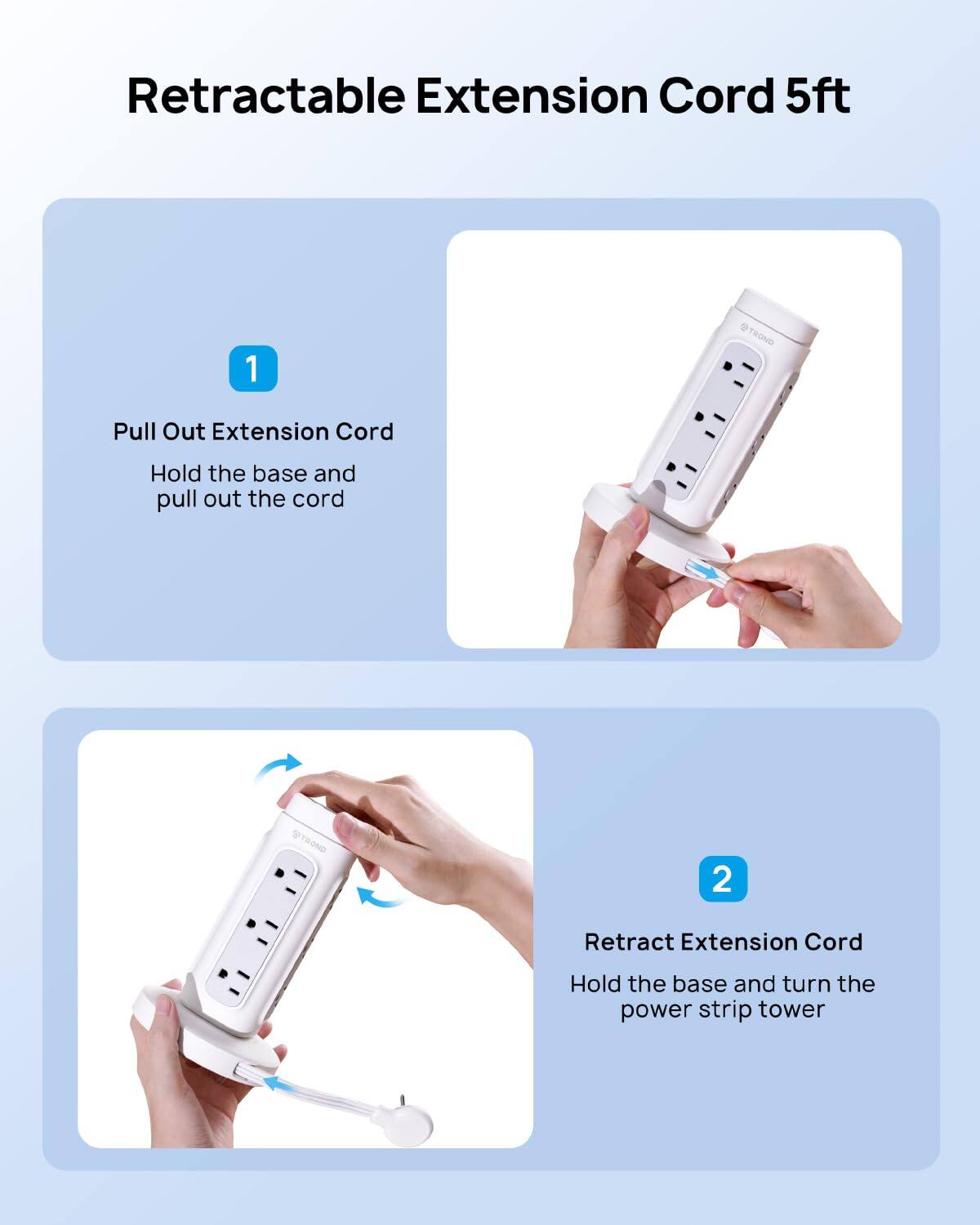 Retractable Extension Cord 5ft

1

Pull Out Extension Cord

Hold the base and pull out the cord

TROND

TROND

2

Retract Extension Cord

Hold the base and turn the power strip tower