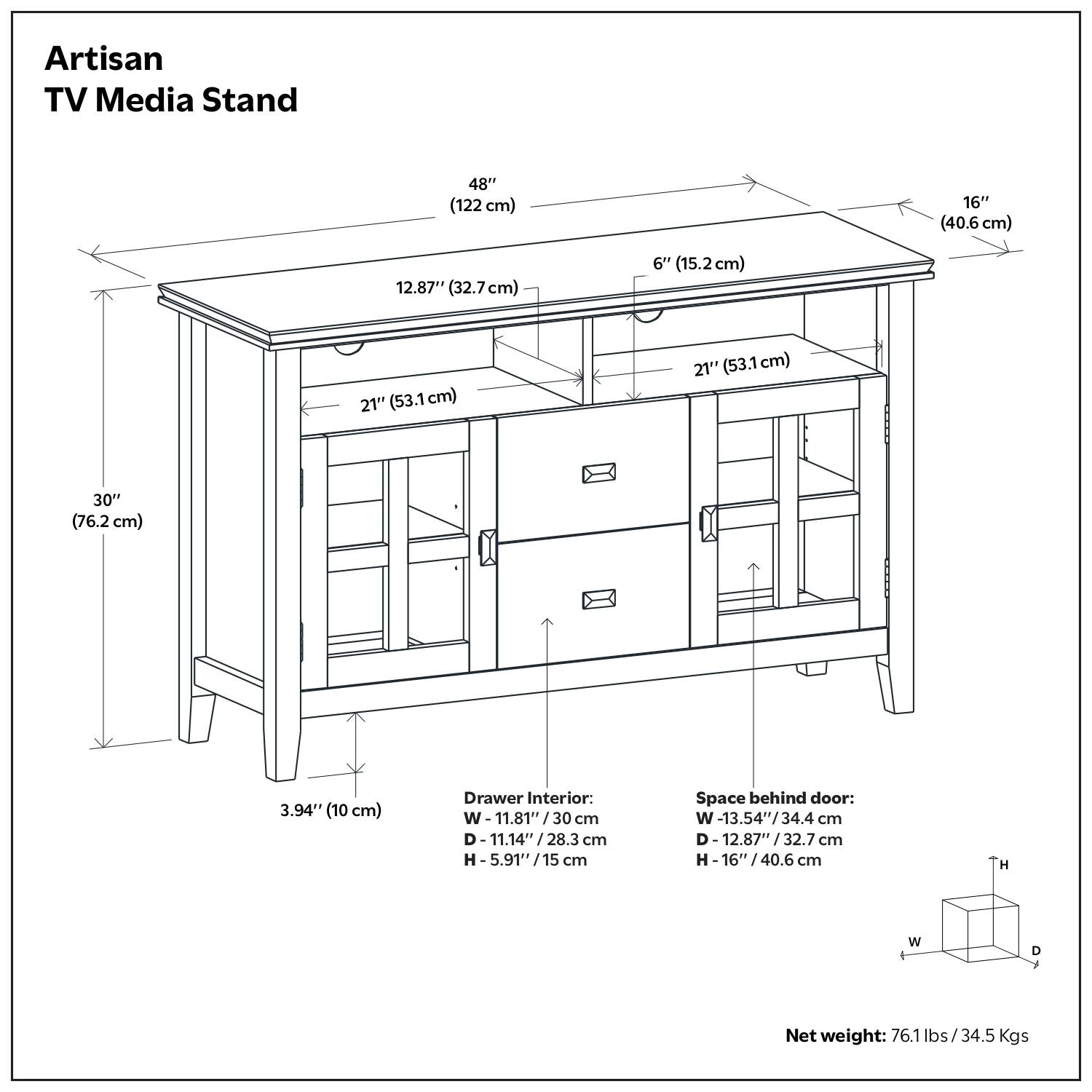 Artisan
TV Media Stand

48″
(122 cm)

16″
(40.6 cm)

6″ (15.2 cm)

12.87″ (32.7 cm)

21″ (53.1 cm)

21″ (53.1 cm)

30″
(76.2 cm)

3.94″ (10 cm)

Drawer Interior:
W - 11.81″ / 30 cm
D - 11.14″ / 28.3 cm
H - 5.91″ / 15 cm

Space behind door:
W -13.54″/ 34.4 cm
D - 12.87″ / 32.7 cm
H - 16″ / 40.6 cm

H
W
D

Net weight: 76.1 lbs / 34.5 Kgs