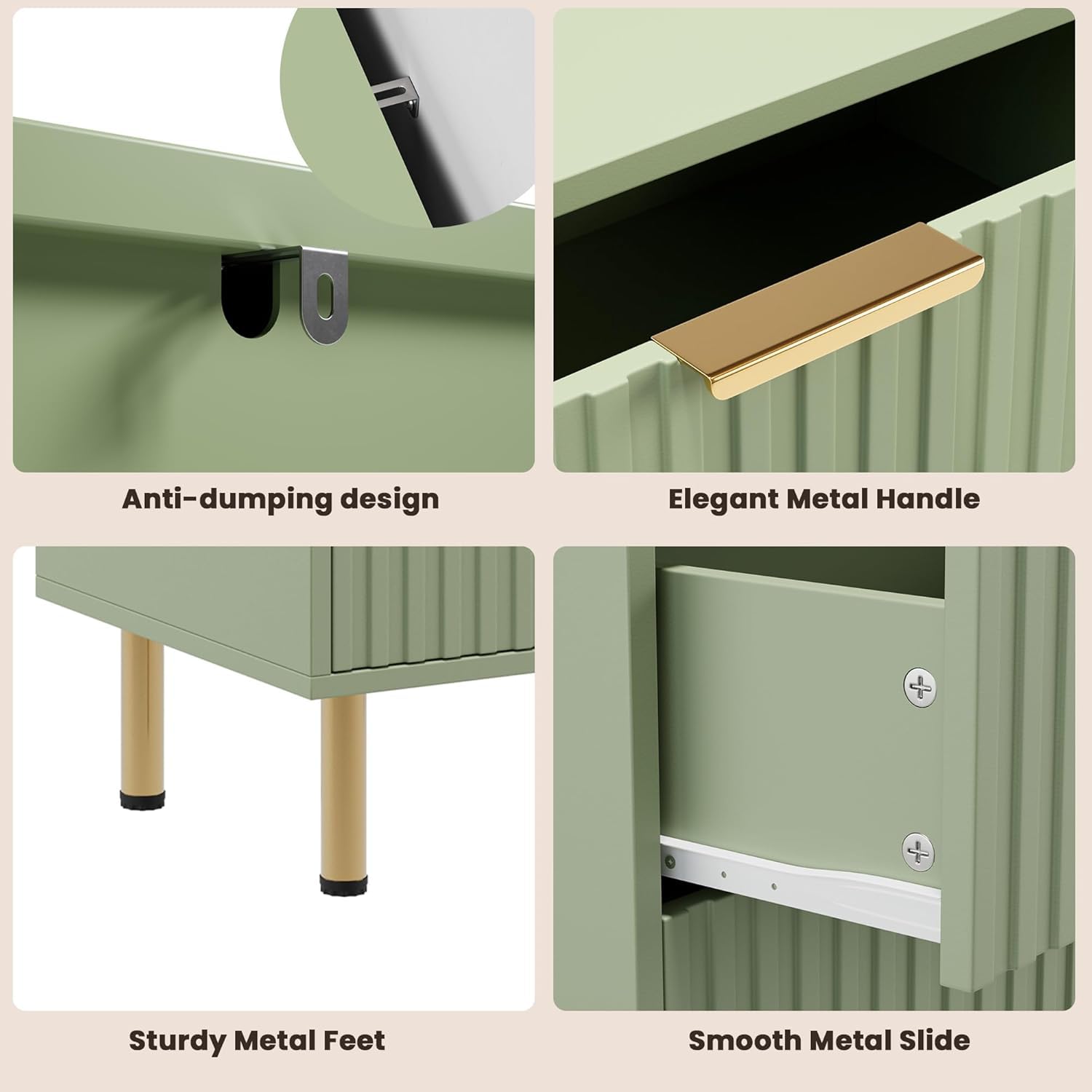 Anti-dumping design

Elegant Metal Handle

Sturdy Metal Feet

Smooth Metal Slide