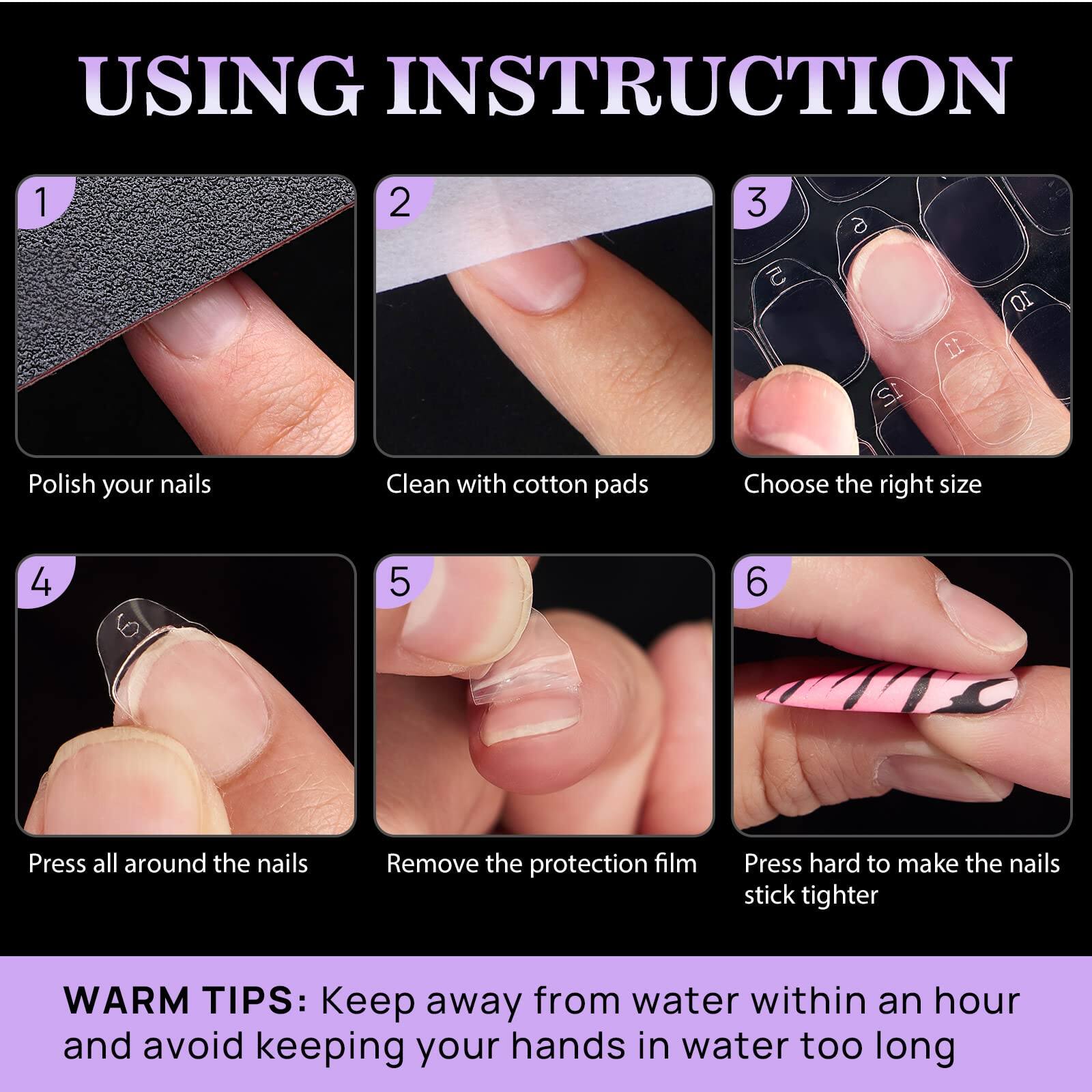 USING INSTRUCTION

1

Polish your nails

2

Clean with cotton pads

3

9

5

10

11

12

Choose the right size

4

6

Press all around the nails

5

Remove the protection film

6

Press hard to make the nails stick tighter

WARM TIPS: Keep away from water within an hour and avoid keeping your hands in water too long