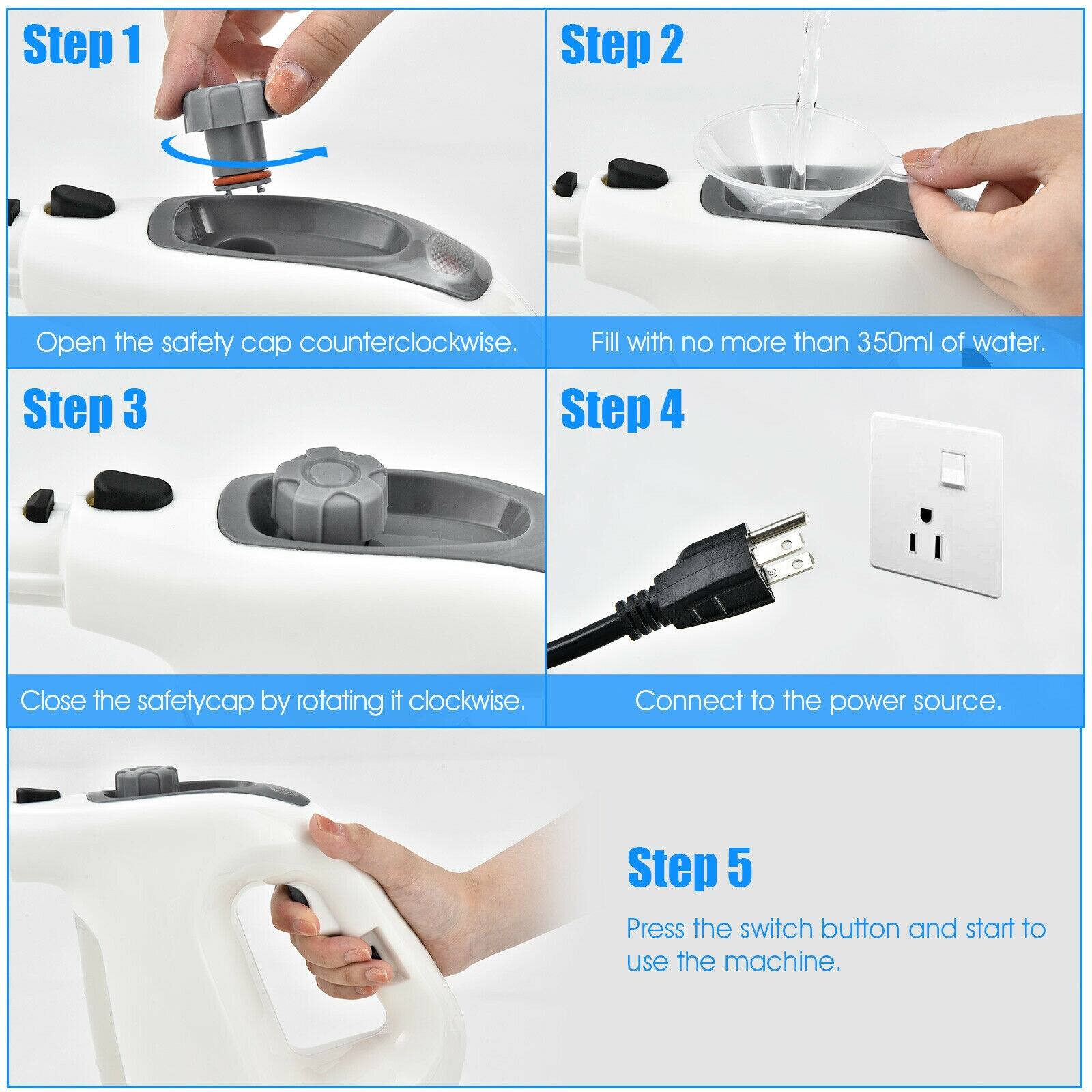 Step 1

Open the safety cap counterclockwise.

Step 2

Fill with no more than 350ml of water.

Step 3

Close the safetycap by rotating it clockwise.

Step 4

Connect to the power source.

Step 5

Press the switch button and start to use the machine.