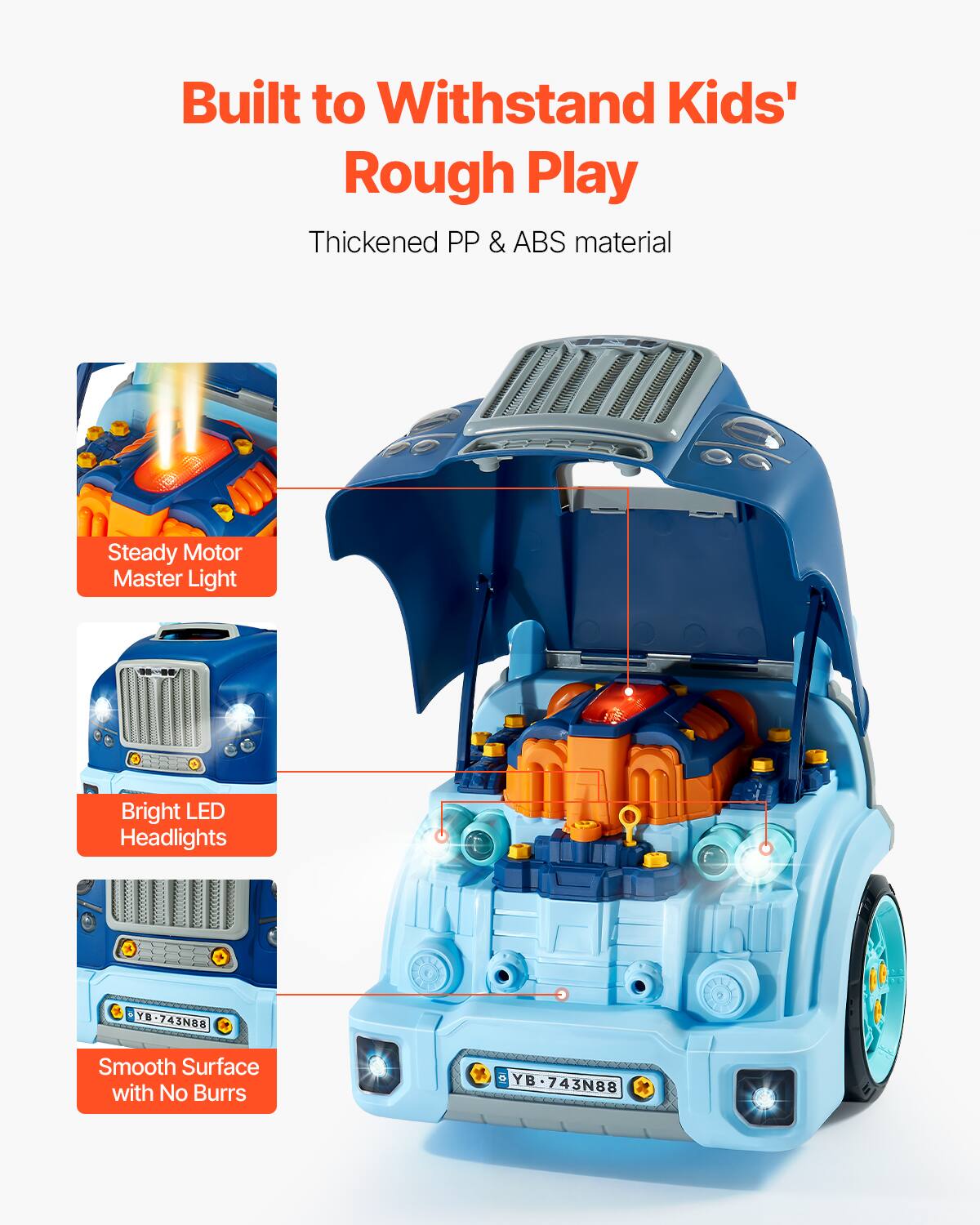 Built to Withstand Kids' Rough Play

Thickened PP & ABS material

Steady Motor Master Light

Bright LED Headlights

YB·743N88

Smooth Surface with No Burrs

YB·743N88