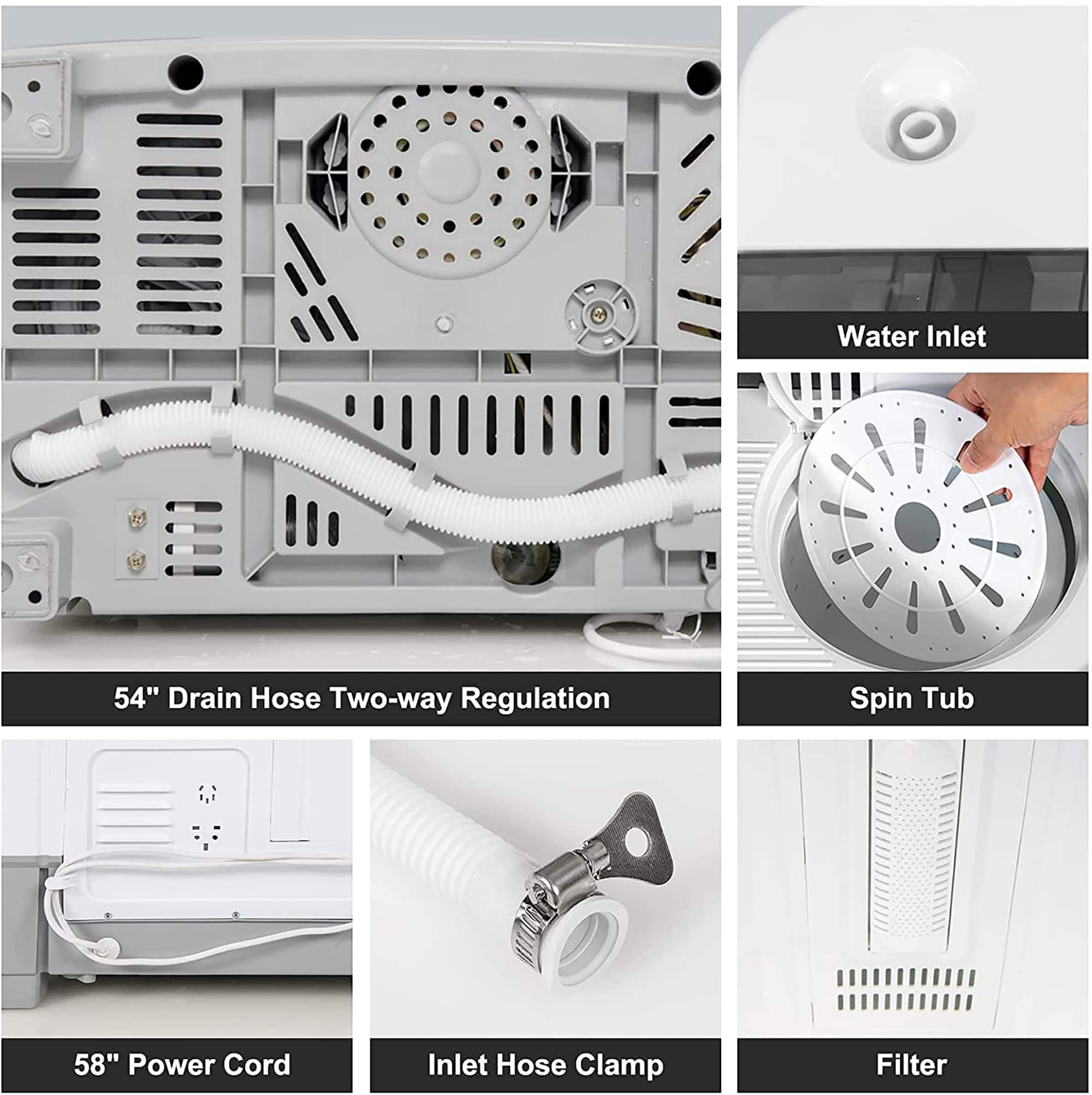 Water Inlet

54" Drain Hose Two-way Regulation

Spin Tub

58" Power Cord

Inlet Hose Clamp

Filter