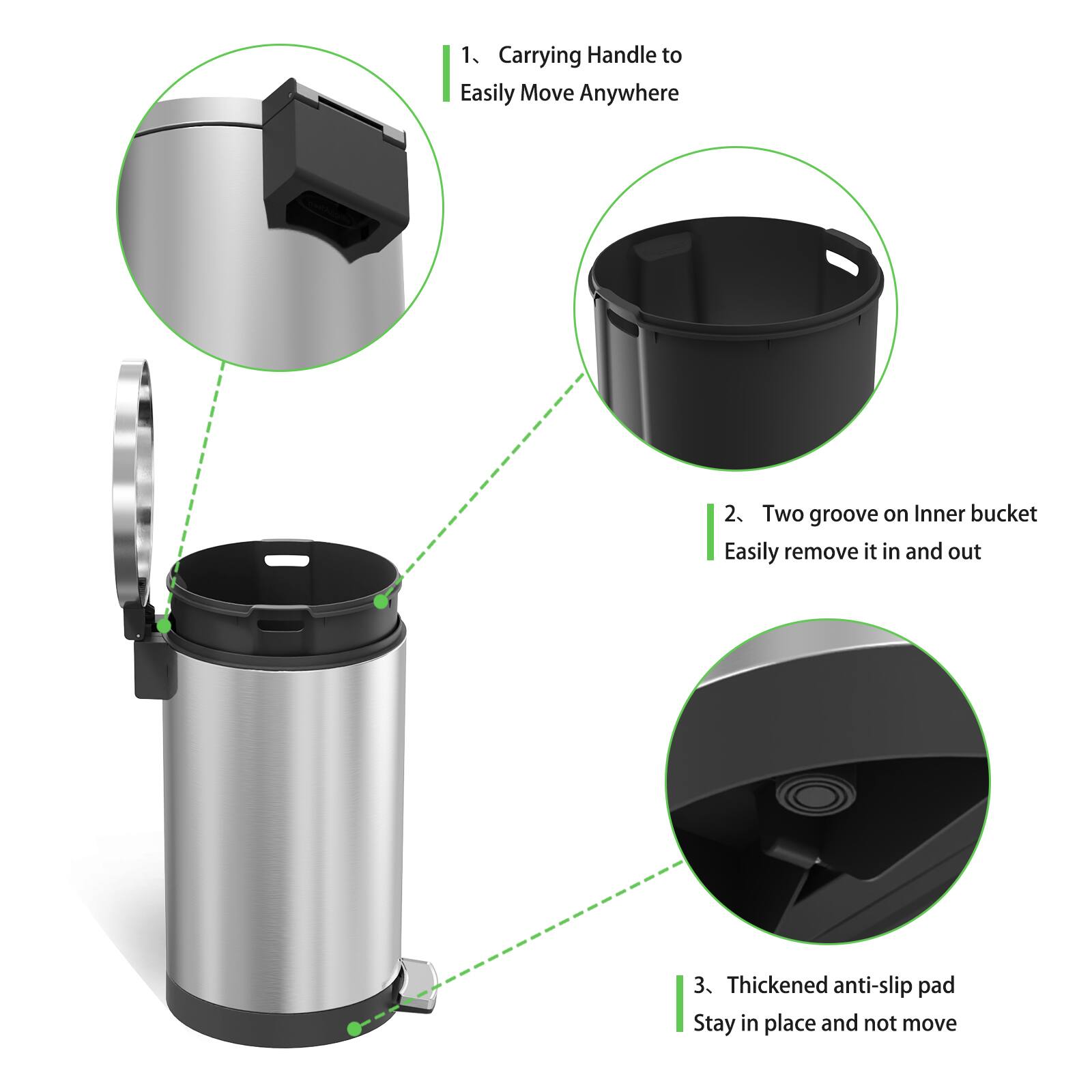 1、 Carrying Handle to
Easily Move Anywhere

2、 Two groove on Inner bucket
Easily remove it in and out

3、Thickened anti-slip pad
Stay in place and not move