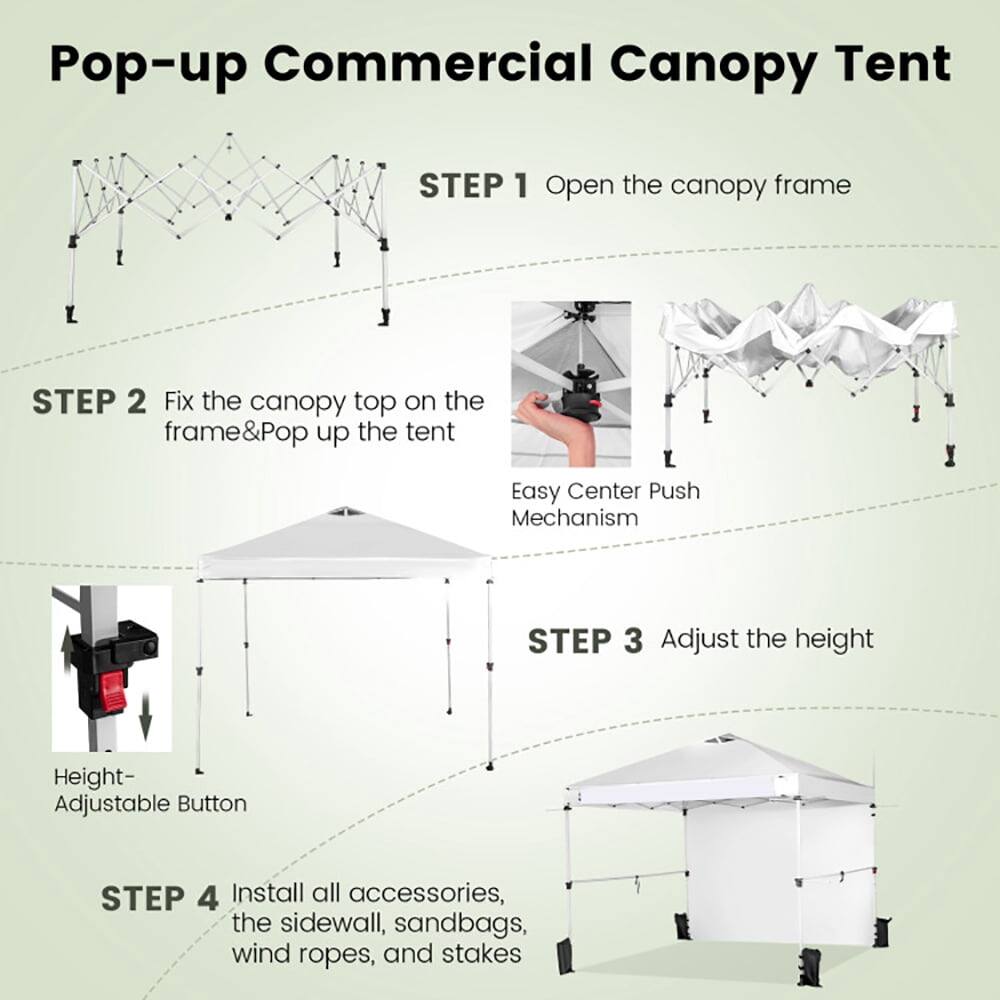 Pop-up Commercial Canopy Tent

STEP 1 Open the canopy frame

STEP 2 Fix the canopy top on the frame&Pop up the tent

Easy Center Push Mechanism

STEP 3 Adjust the height

Height-Adjustable Button

STEP 4 Install all accessories, the sidewall, sandbags, wind ropes, and stakes