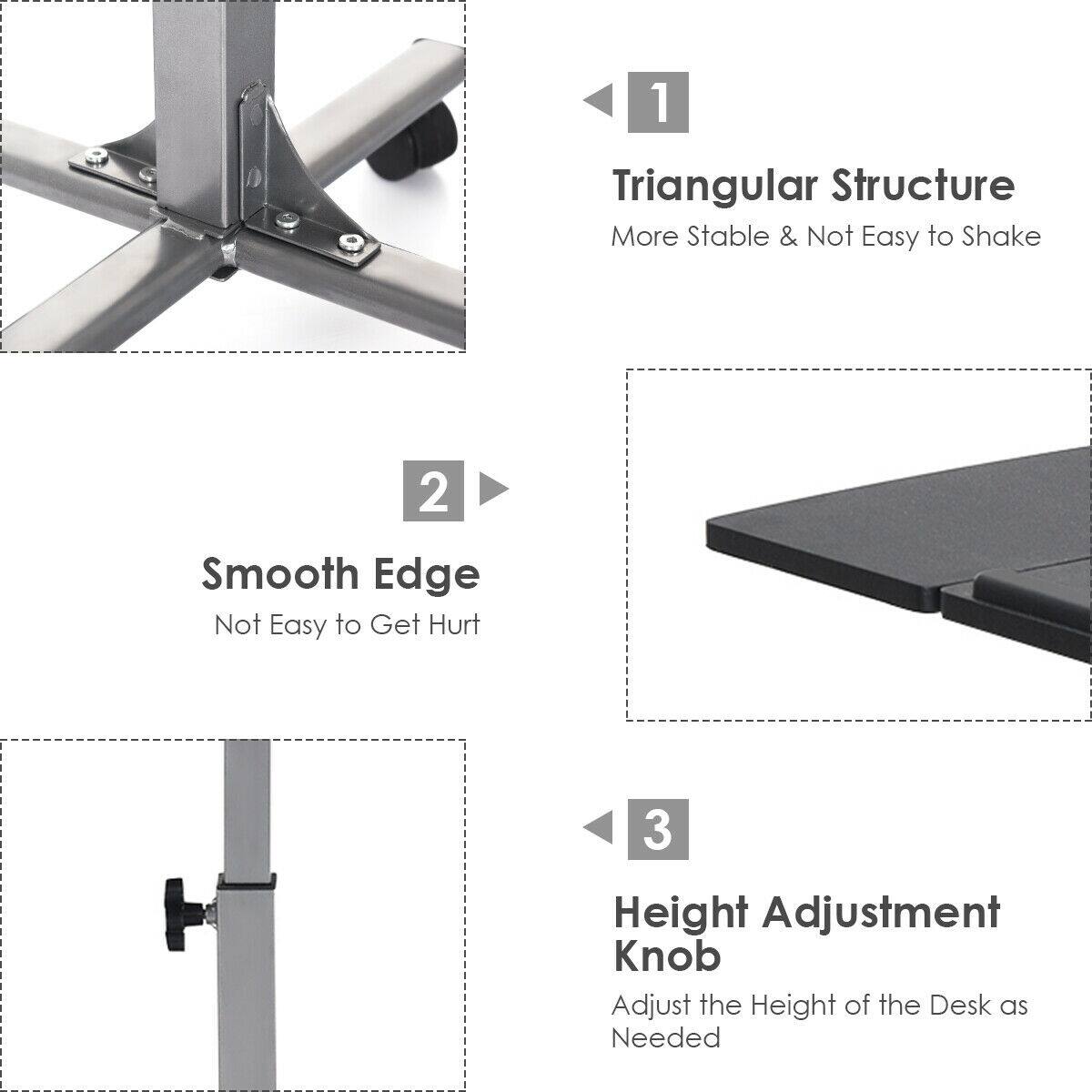 1

Triangular Structure
More Stable & Not Easy to Shake

2

Smooth Edge
Not Easy to Get Hurt

3

Height Adjustment Knob
Adjust the Height of the Desk as Needed