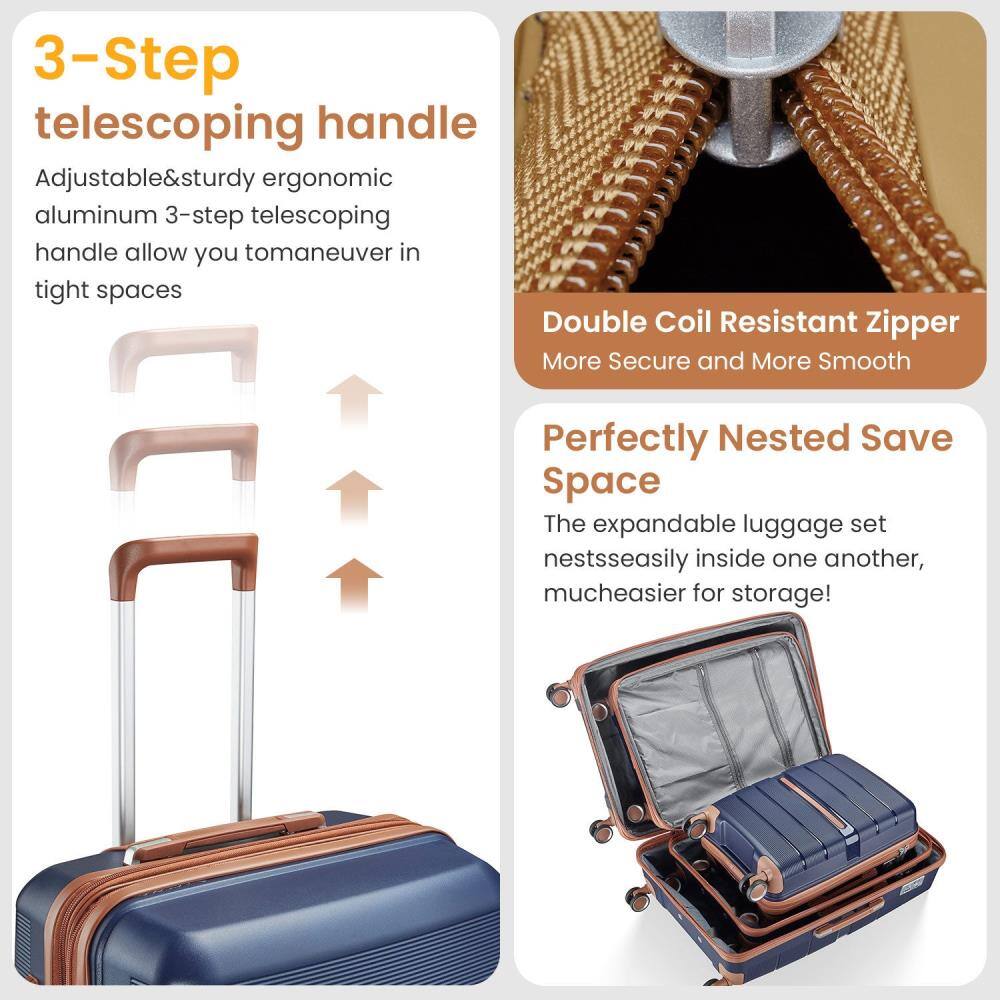 3-Step
telescoping handle
Adjustable&sturdy ergonomic aluminum 3-step telescoping handle allow you tomaneuver in tight spaces

Double Coil Resistant Zipper
More Secure and More Smooth

Perfectly Nested Save Space
The expandable luggage set nestsseasily inside one another, mucheasier for storage!