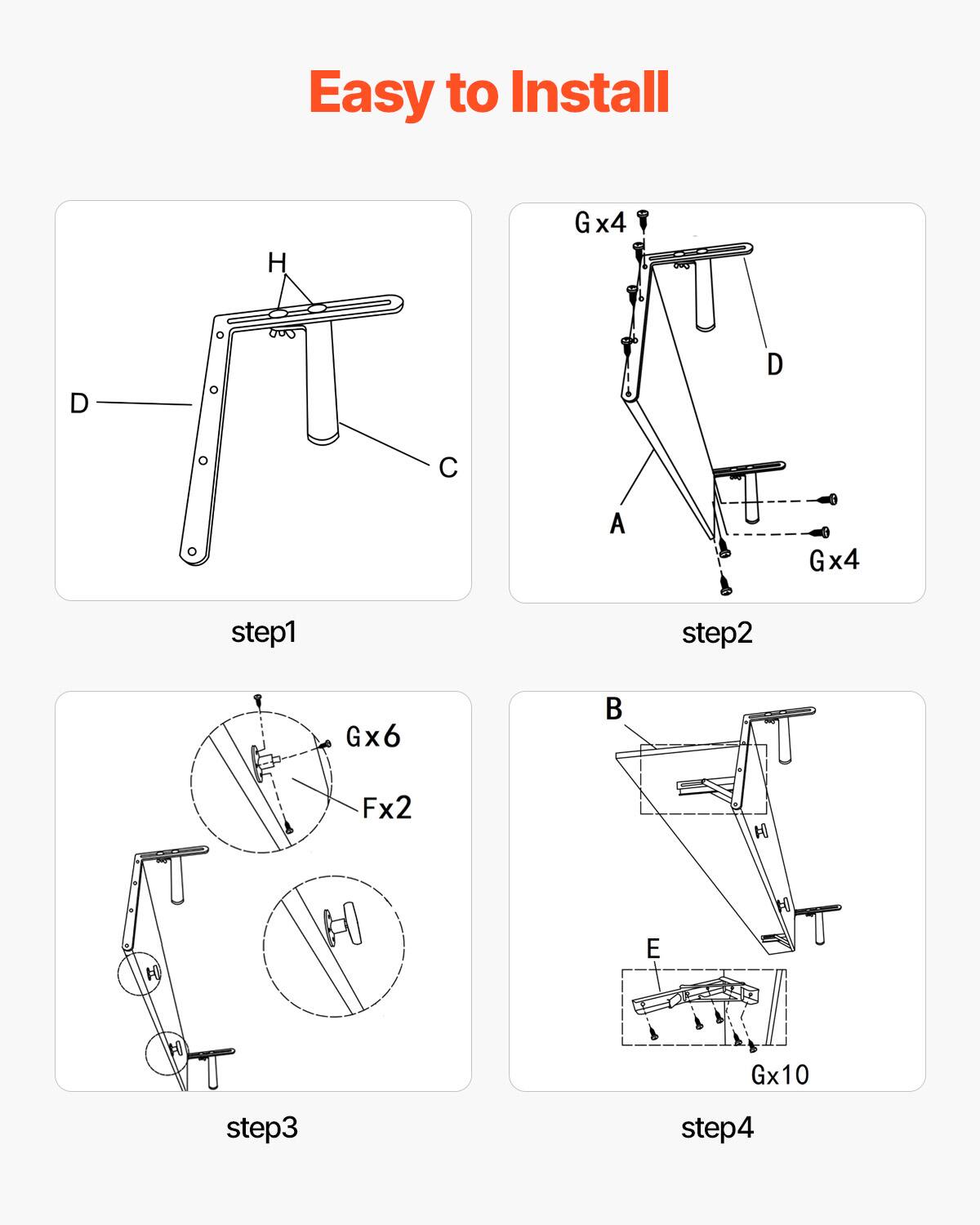 Easy to Install

H
D
C

step1

Gx4
D
A
Gx4

step2

Gx6
Fx2

step3

B
E
Gx10

step4