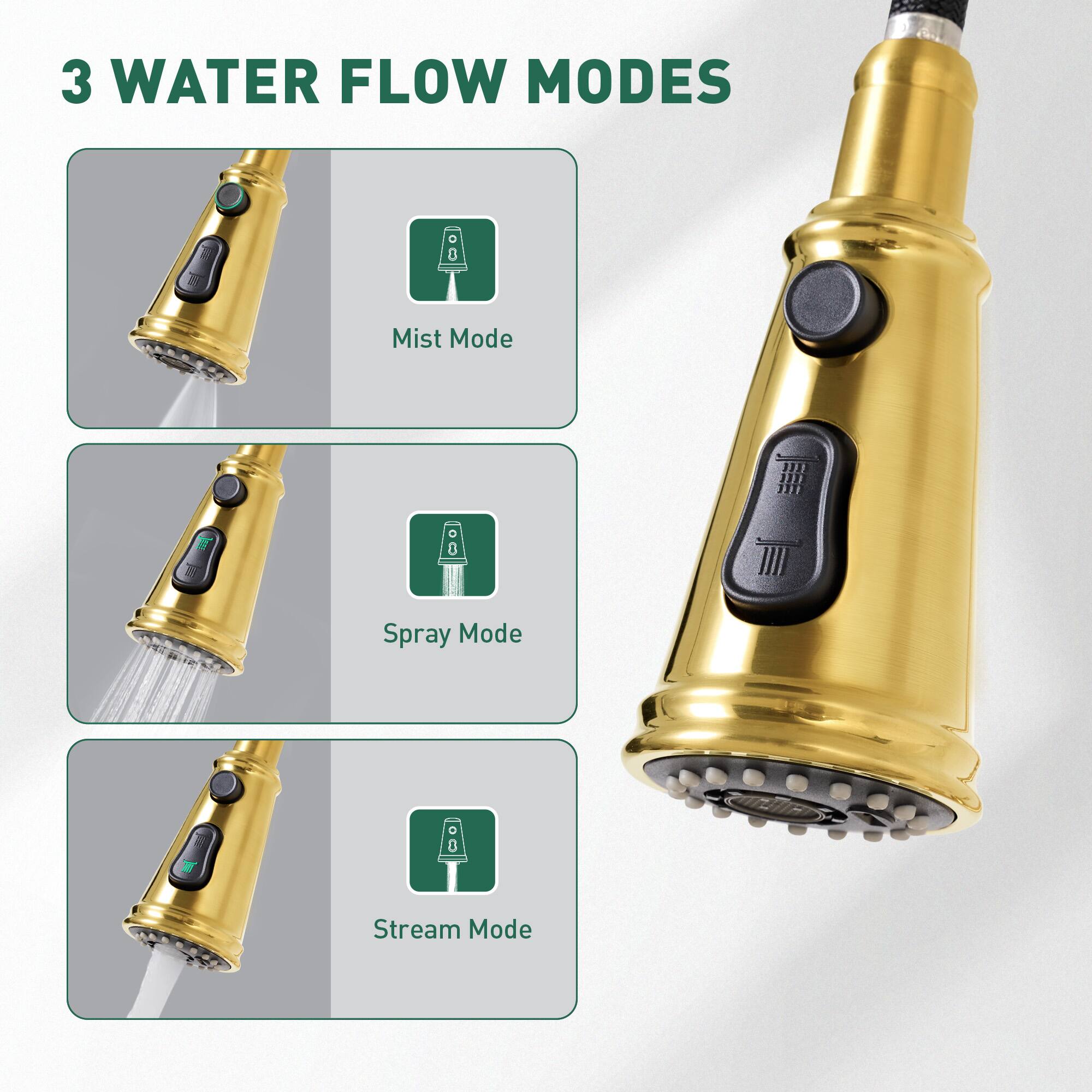 3 WATER FLOW MODES

Mist Mode

Spray Mode

Stream Mode