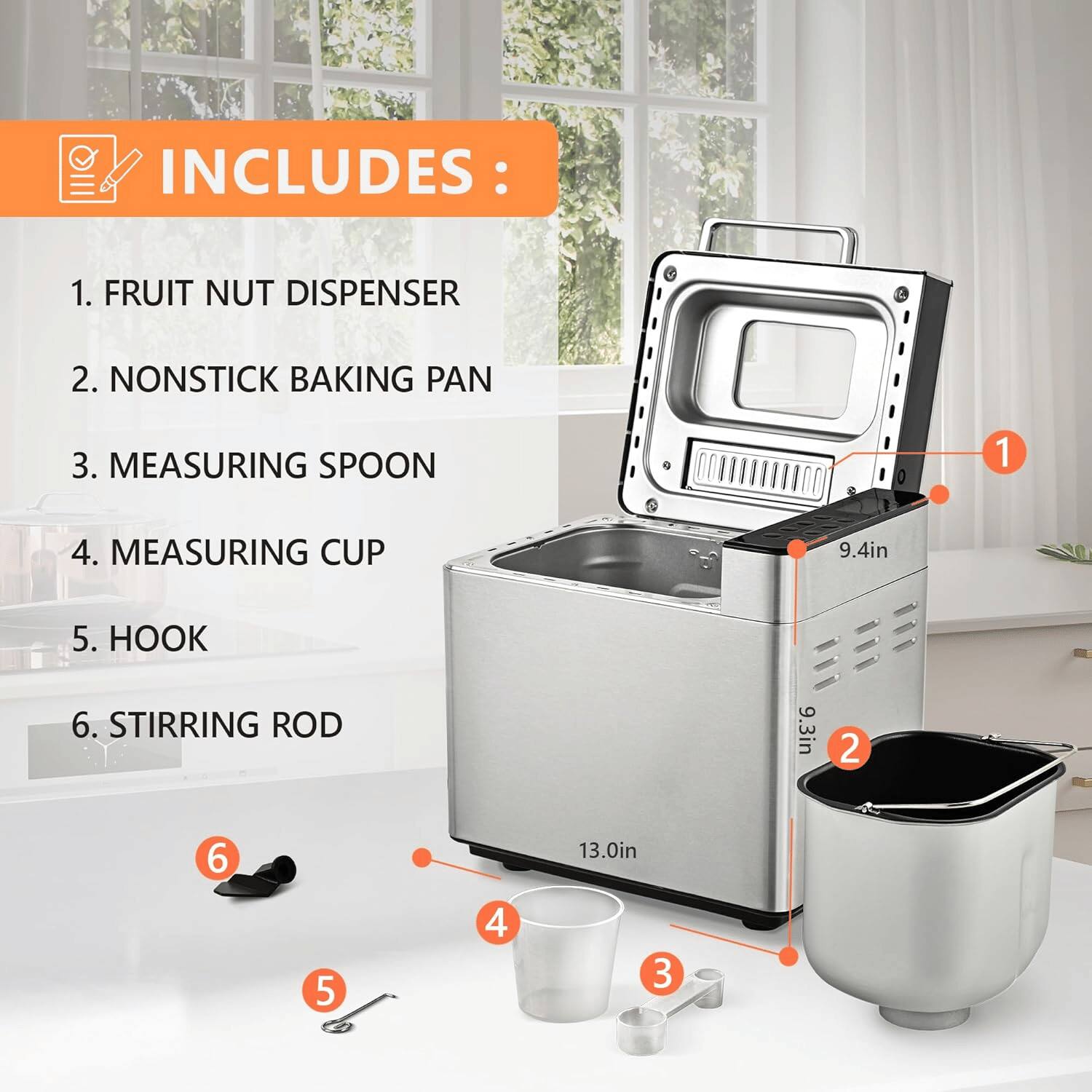 INCLUDES :

1. FRUIT NUT DISPENSER

2. NONSTICK BAKING PAN

3. MEASURING SPOON

4. MEASURING CUP

5. HOOK

6. STIRRING ROD

1

9.4in

9.3in

2

13.0in

6

4

3

5