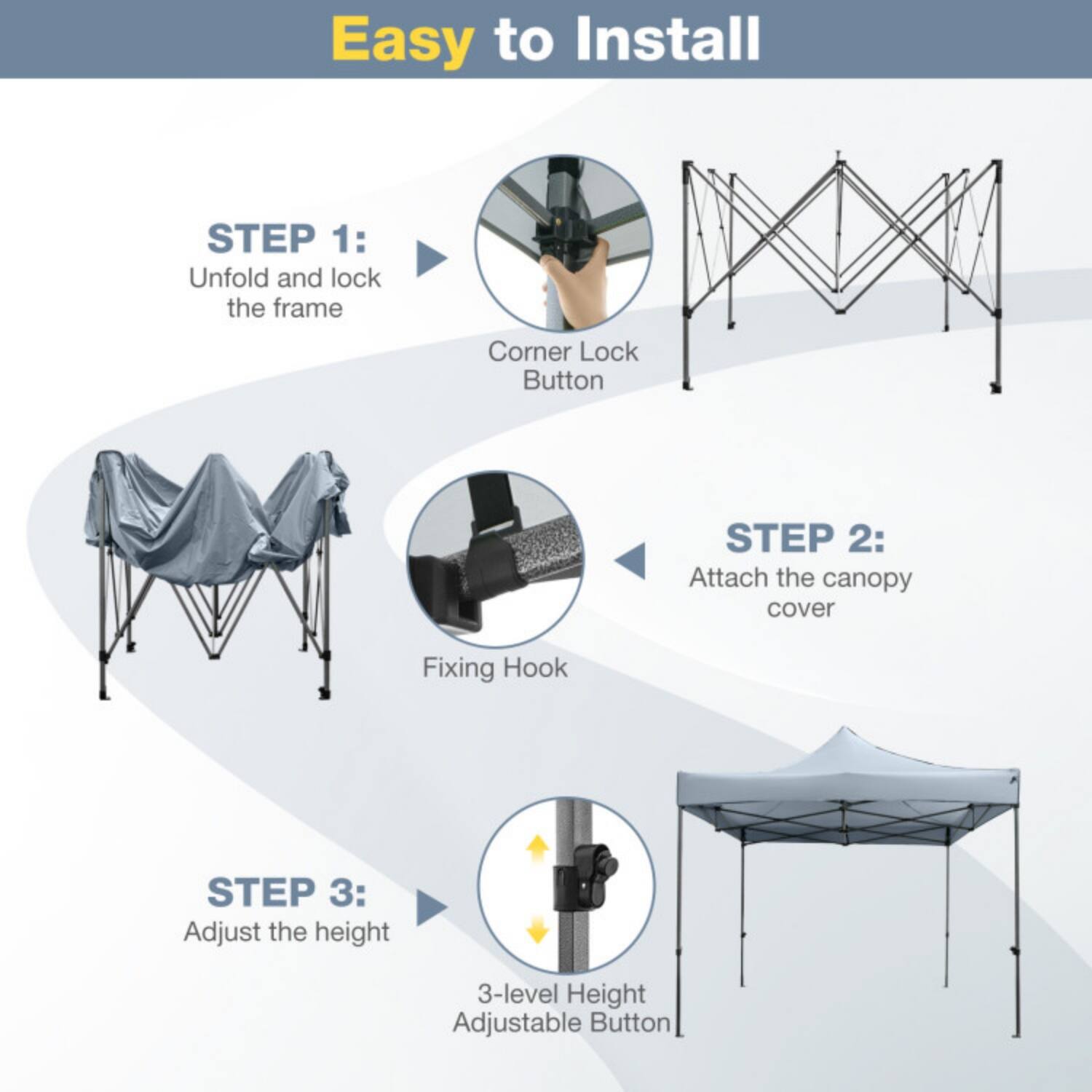 Easy to Install

STEP 1:
Unfold and lock the frame

Corner Lock Button

Fixing Hook

STEP 2:
Attach the canopy cover

STEP 3:
Adjust the height

3-level Height Adjustable Button