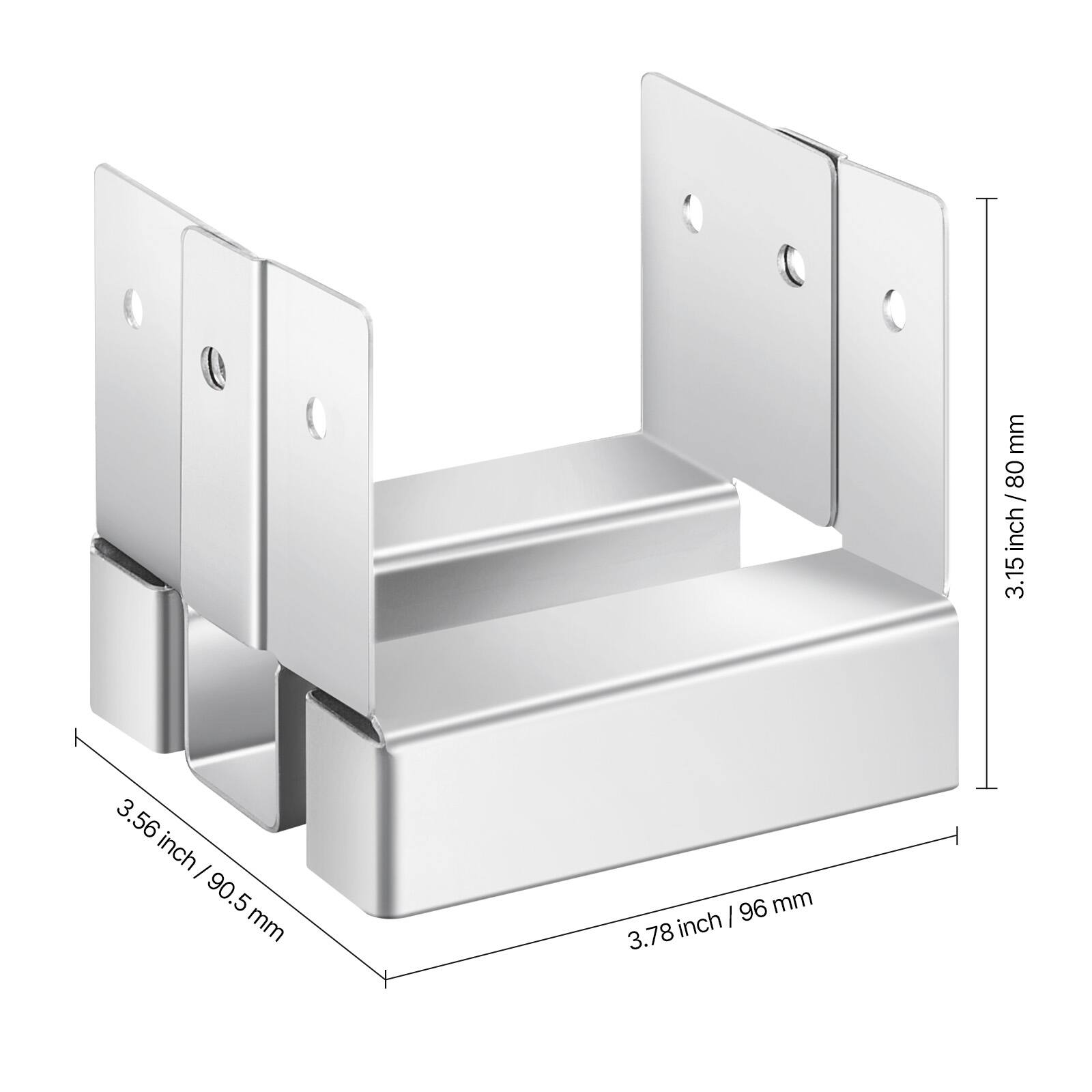 3.15 inch / 80 mm

3.56 inch / 90.5 mm

3.78 inch / 96 mm