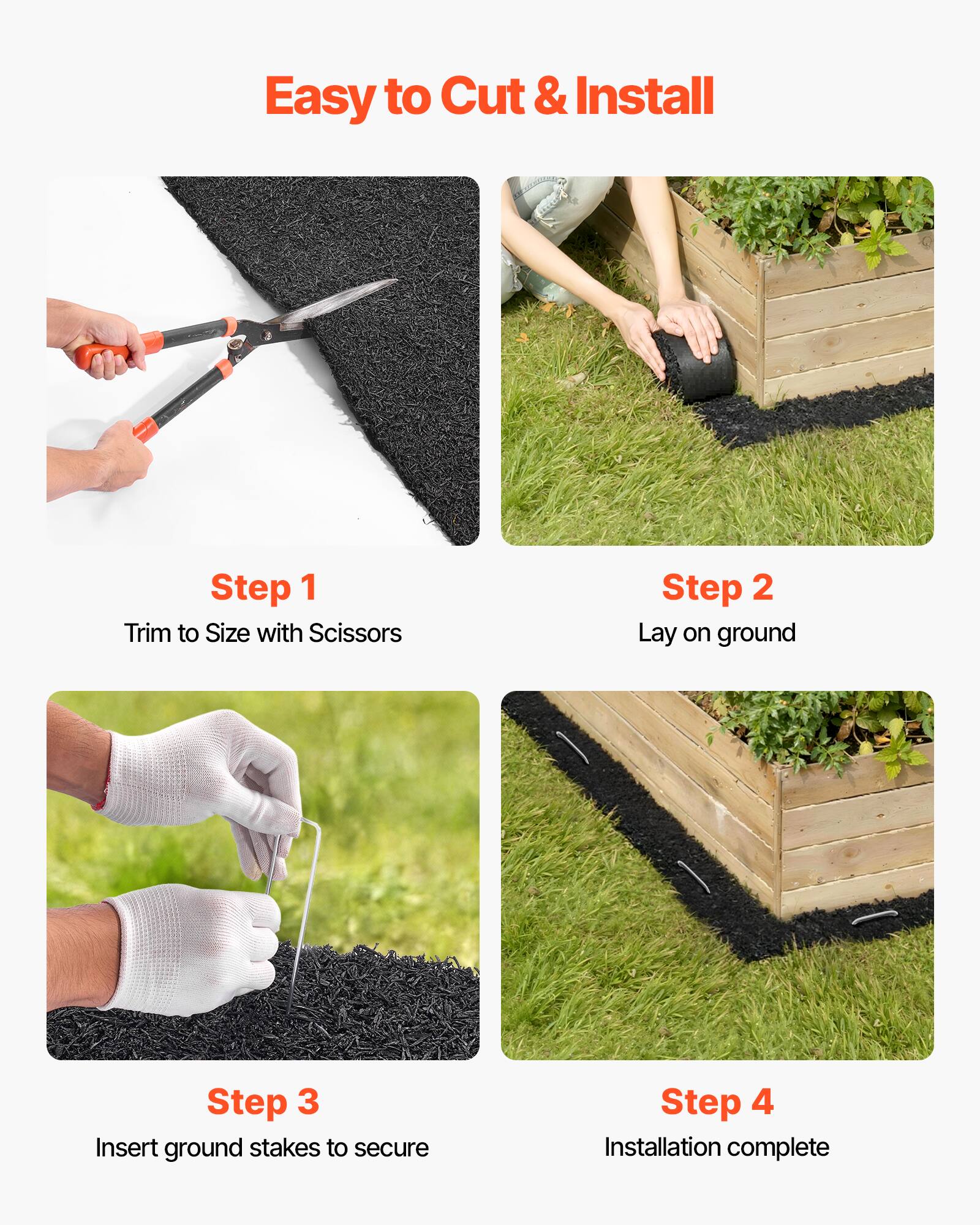 Easy to Cut & Install

Step 1
Trim to Size with Scissors

Step 2
Lay on ground

Step 3
Insert ground stakes to secure

Step 4
Installation complete