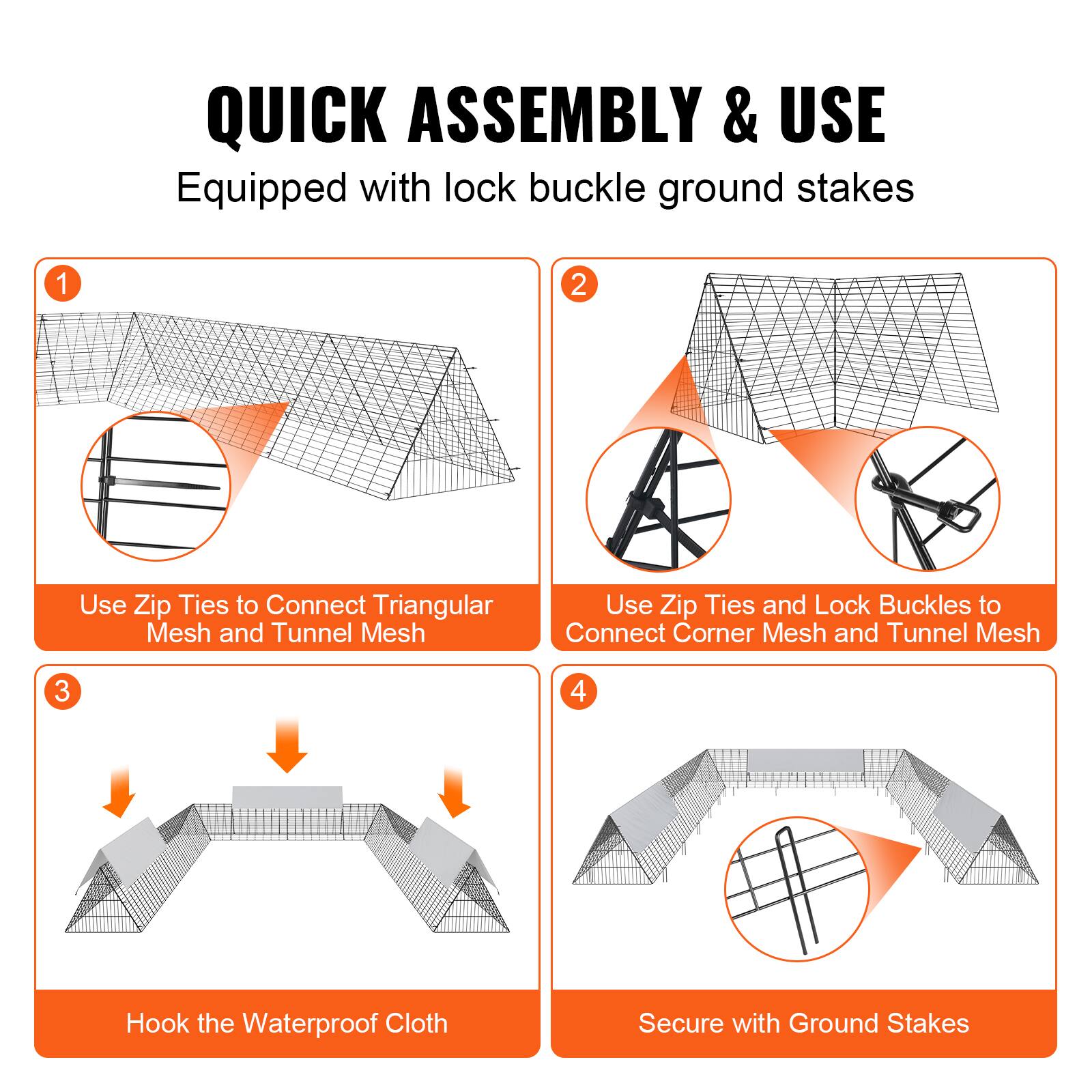 QUICK ASSEMBLY & USE

Equipped with lock buckle ground stakes

1

Use Zip Ties to Connect Triangular Mesh and Tunnel Mesh

2

Use Zip Ties and Lock Buckles to Connect Corner Mesh and Tunnel Mesh

3

Hook the Waterproof Cloth

4

Secure with Ground Stakes