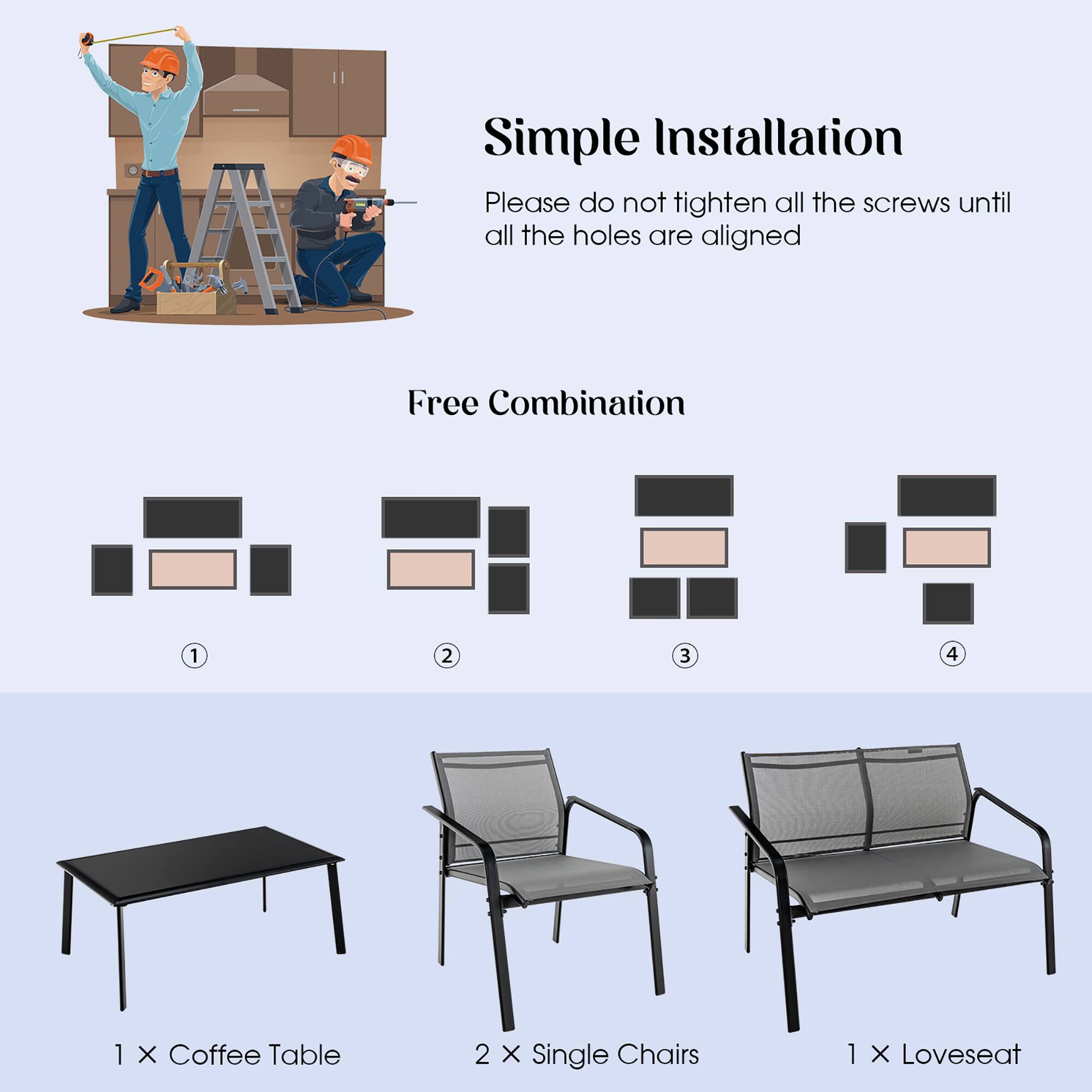 Simple Installation

Please do not tighten all the screws until all the holes are aligned

Free Combination

①

②

③

④

1 × Coffee Table

2 × Single Chairs

1 × Loveseat