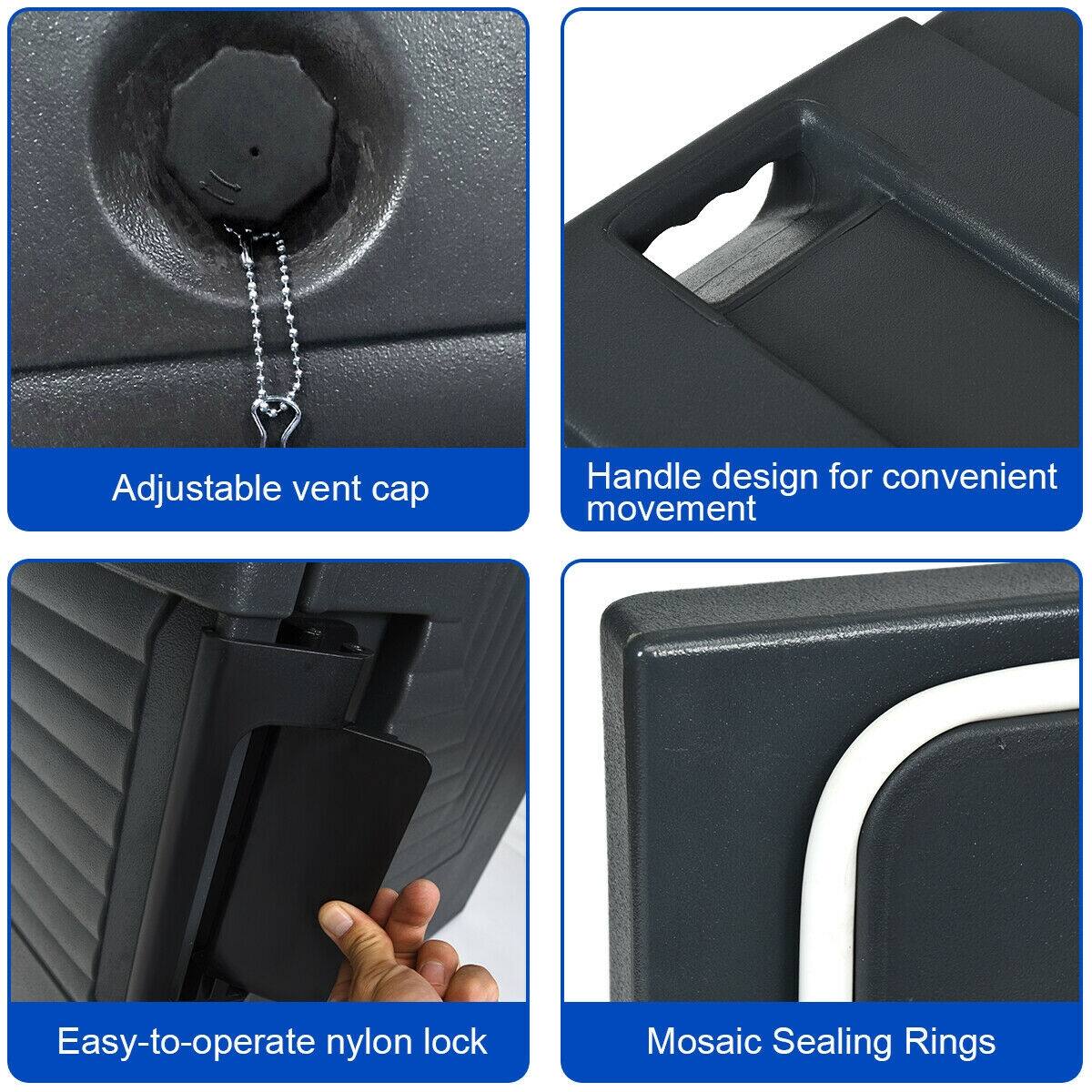 Adjustable vent cap

Handle design for convenient movement

Easy-to-operate nylon lock

Mosaic Sealing Rings