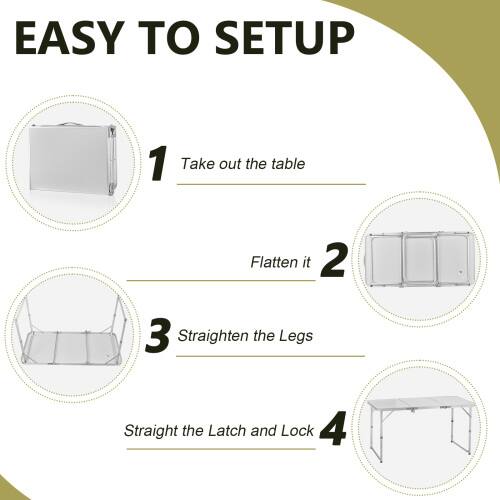 EASY TO SETUP

1 Take out the table

Flatten it 2

3 Straighten the Legs

Straight the Latch and Lock 4