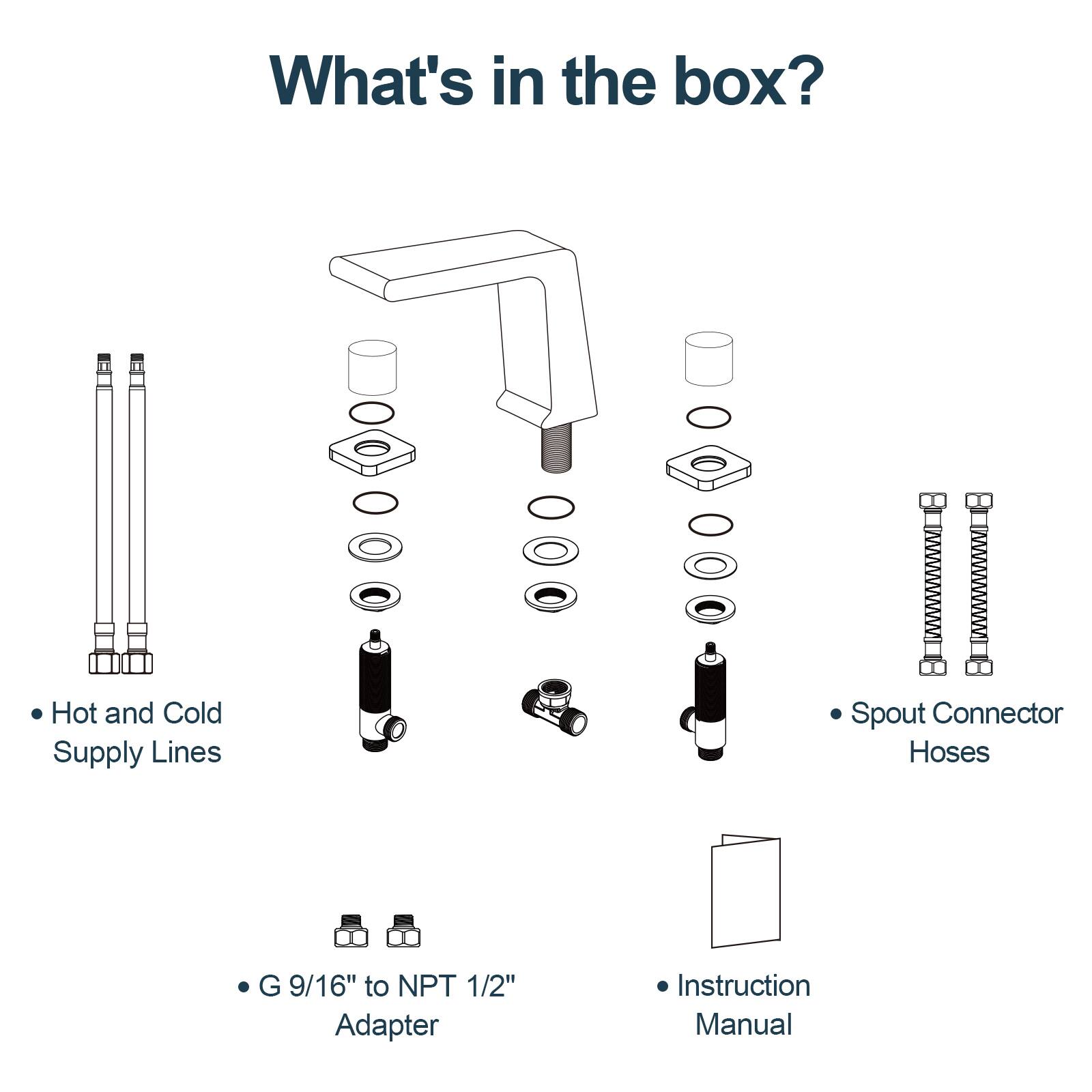 What's in the box?

• Hot and Cold Supply Lines

• Spout Connector Hoses

• G 9/16" to NPT 1/2" Adapter

• Instruction Manual