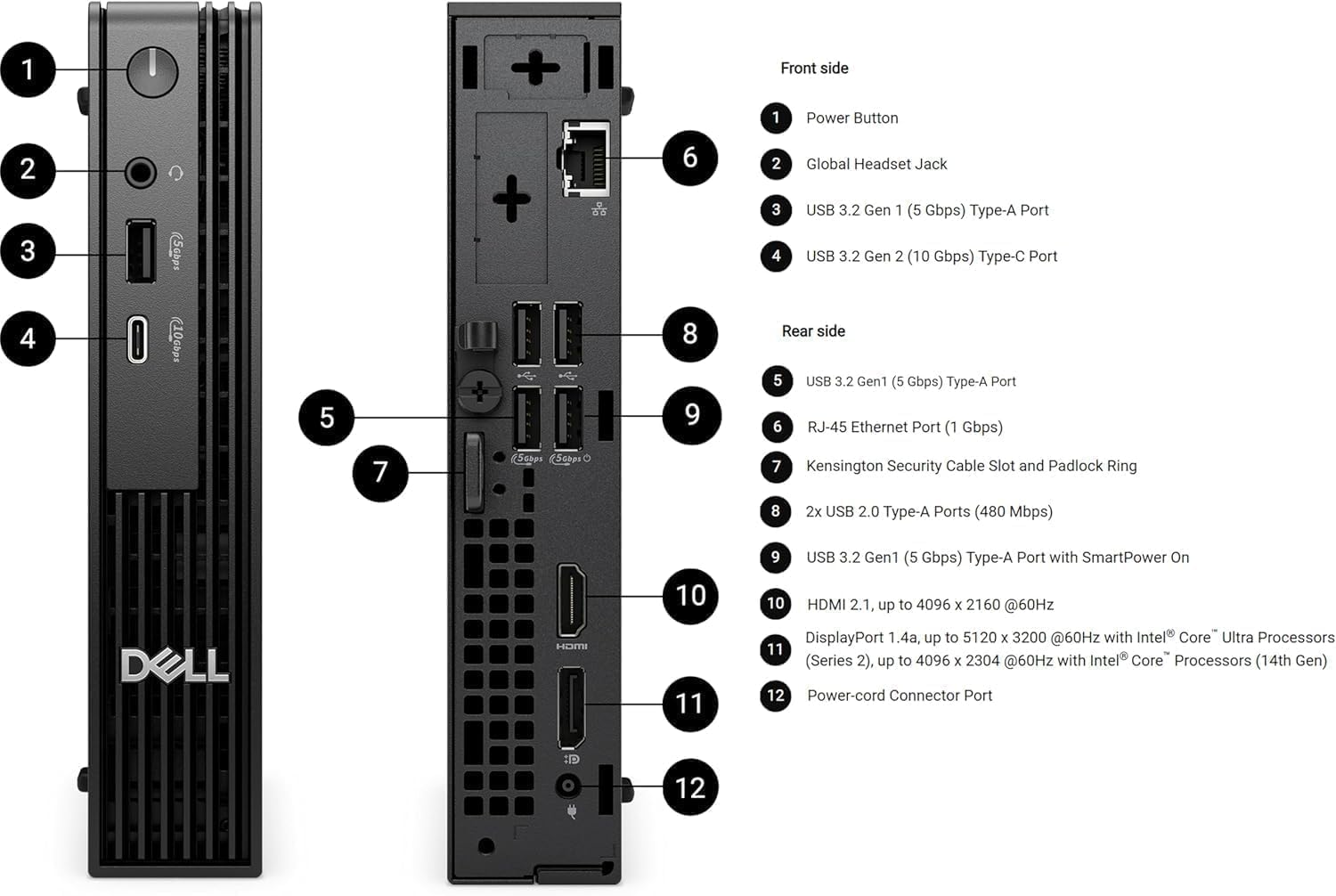 1
2
3
5Gbps
4
10Gbps
DELL

6
8
5
9
7
5Gbps 5Gbps
10
HDMI
11
12

Front side

1 Power Button

2 Global Headset Jack

3 USB 3.2 Gen 1 (5 Gbps) Type-A Port

4 USB 3.2 Gen 2 (10 Gbps) Type-C Port

Rear side

5 USB 3.2 Gen1 (5 Gbps) Type-A Port

6 RJ-45 Ethernet Port (1 Gbps)

7 Kensington Security Cable Slot and Padlock Ring

8 2x USB 2.0 Type-A Ports (480 Mbps)

9 USB 3.2 Gen1 (5 Gbps) Type-A Port with SmartPower On

10 HDMI 2.1, up to 4096 x 2160 @60Hz

11 DisplayPort 1.4a, up to 5120 x 3200 @60Hz with Intel® Core™ Ultra Processors (Series 2), up to 4096 x 2304 @60Hz with Intel® Core™ Processors (14th Gen)

12 Power-cord Connector Port