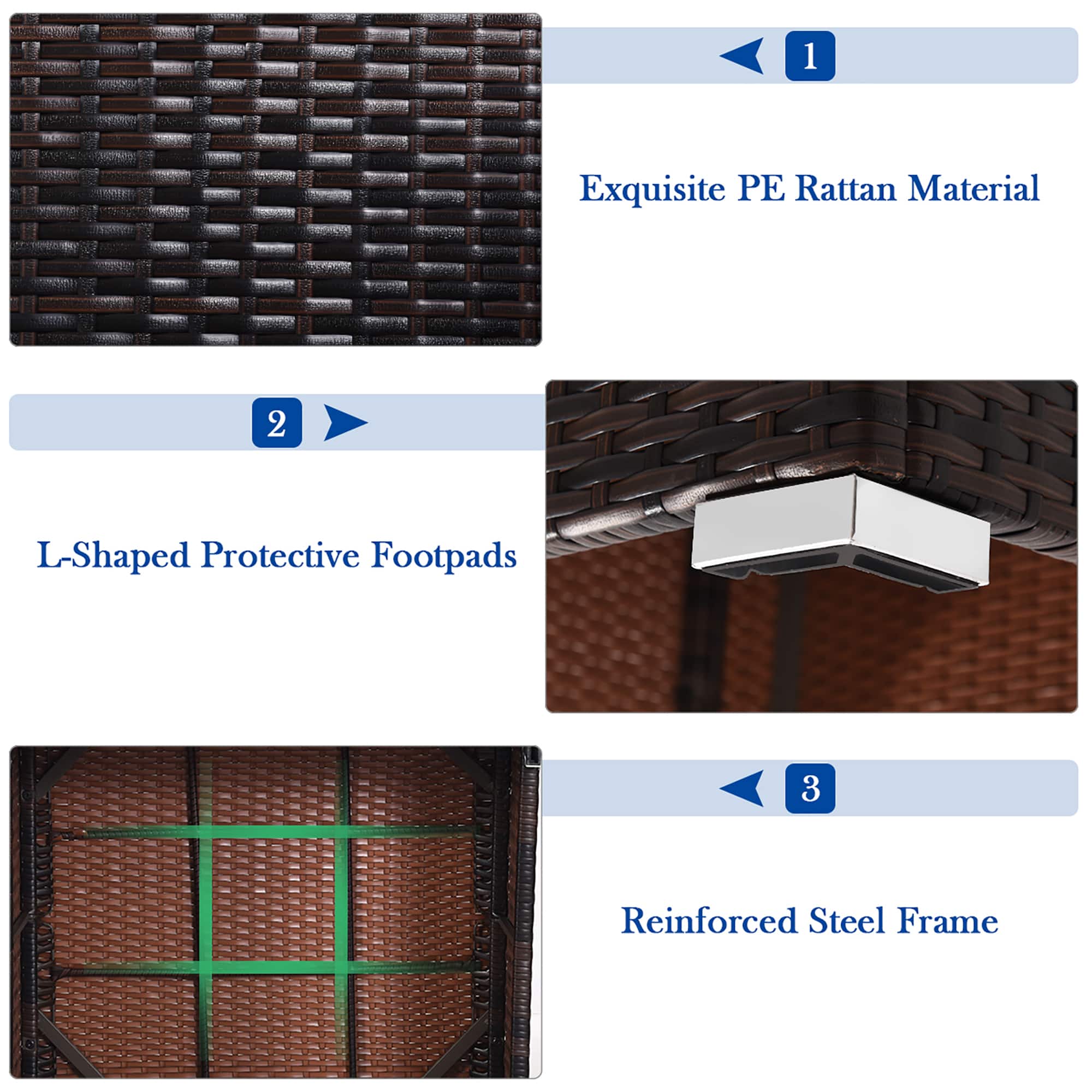 1

Exquisite PE Rattan Material

2

L-Shaped Protective Footpads

3

Reinforced Steel Frame