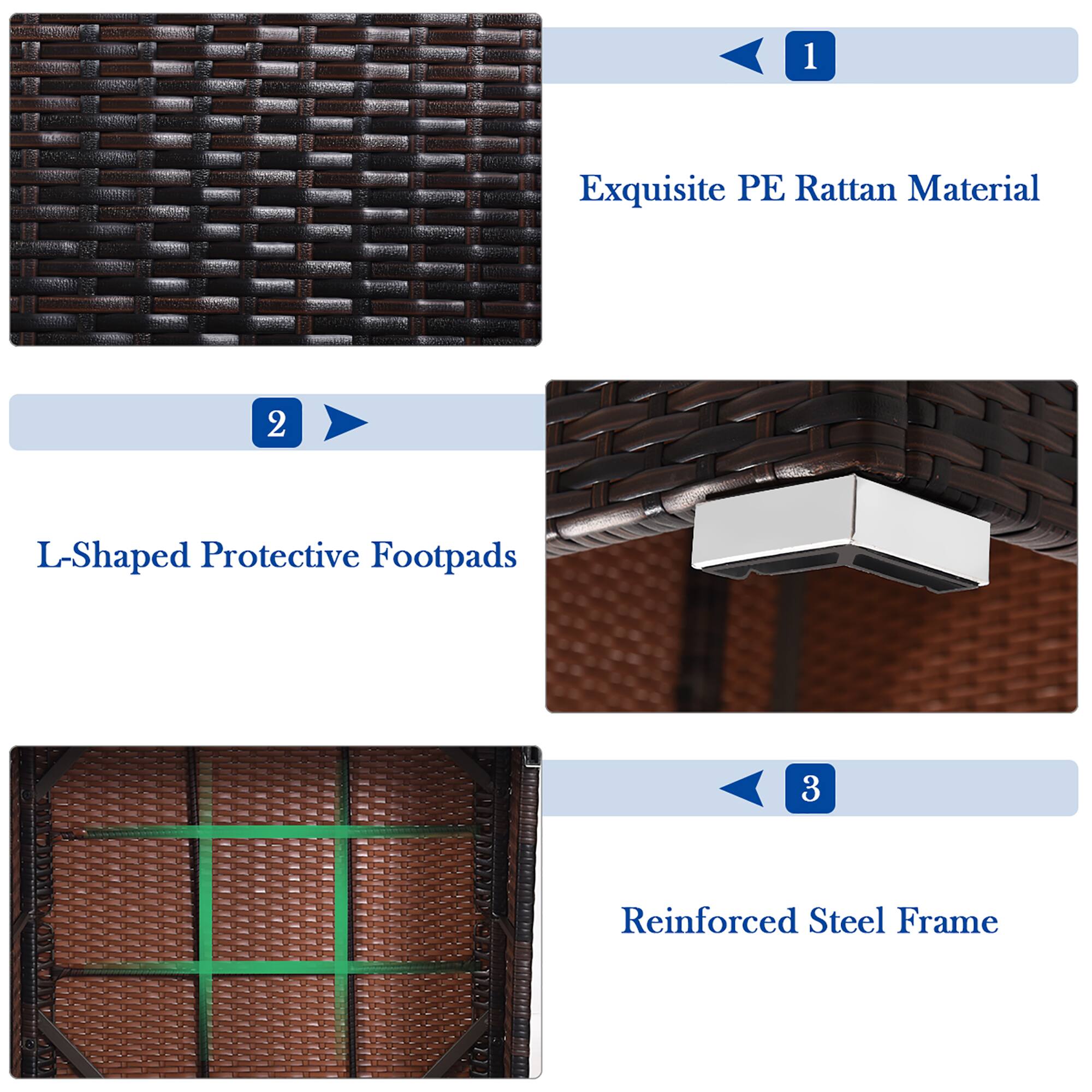 1

Exquisite PE Rattan Material

2

L-Shaped Protective Footpads

3

Reinforced Steel Frame