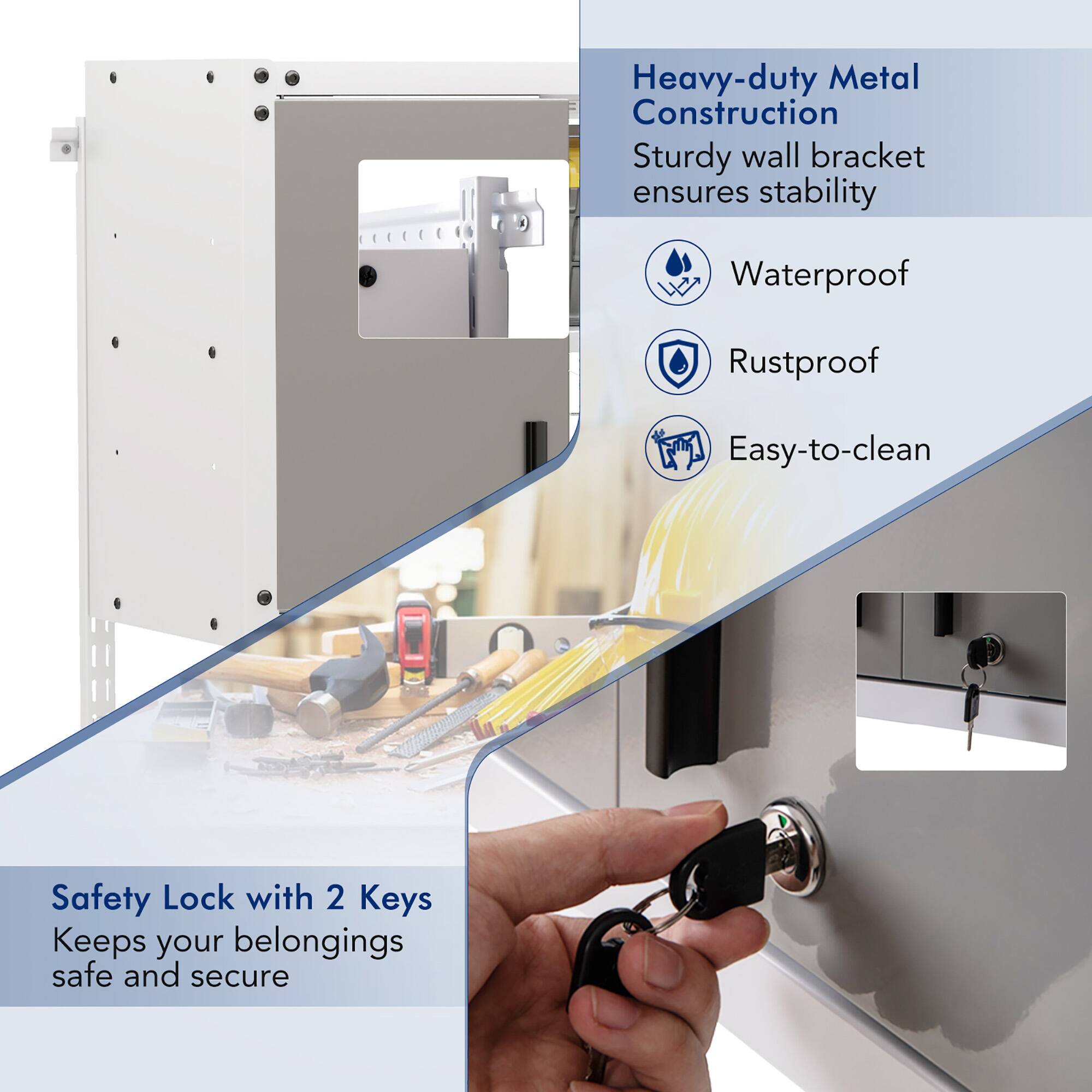 Heavy-duty Metal Construction
Sturdy wall bracket ensures stability

Waterproof

Rustproof

Easy-to-clean

Safety Lock with 2 Keys
Keeps your belongings safe and secure