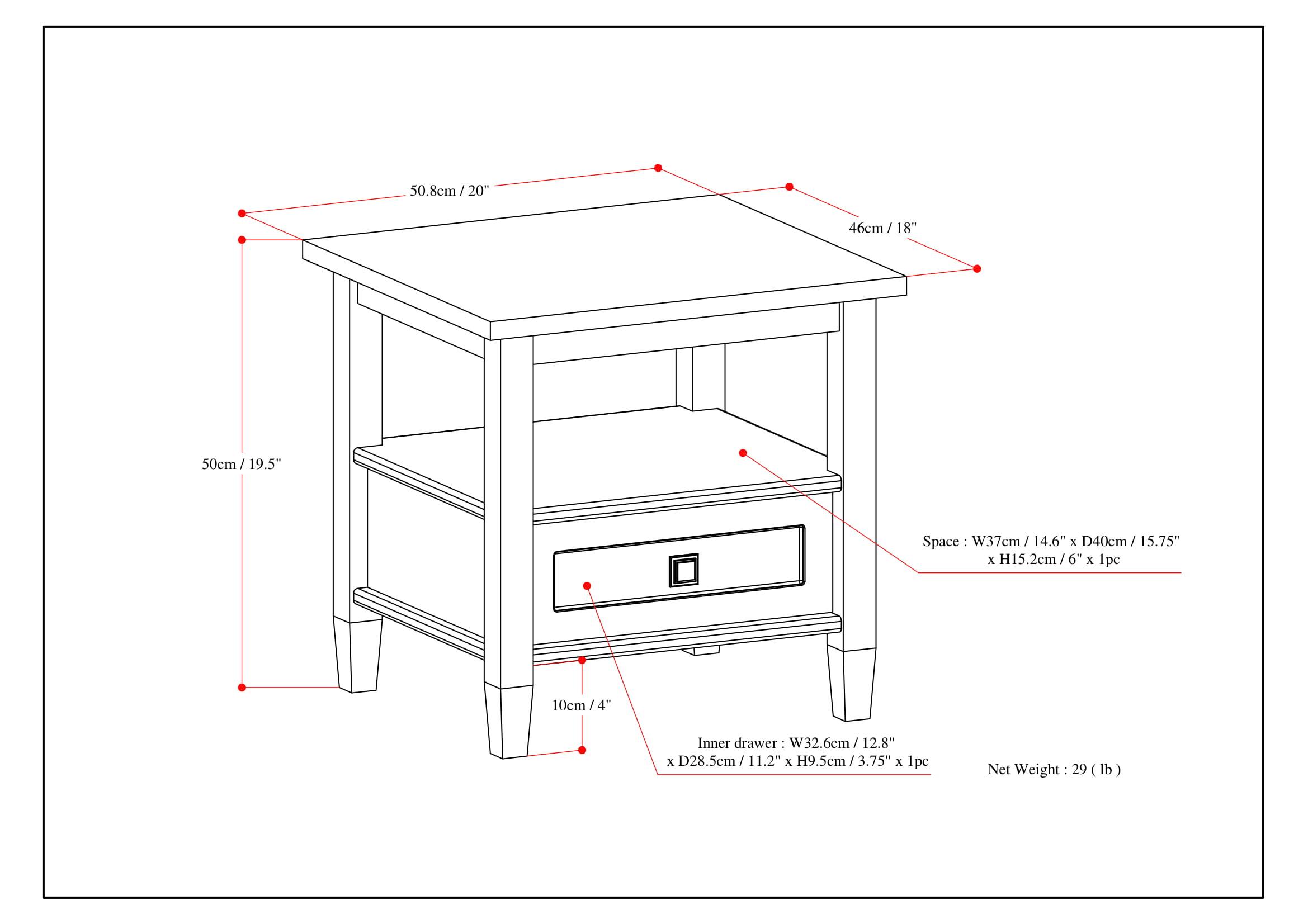 50.8cm / 20"

46cm / 18"

50cm / 19.5"

Space : W37cm / 14.6" x D40cm / 15.75" x H15.2cm / 6" x 1pc

10cm / 4"

Inner drawer : W32.6cm / 12.8" x D28.5cm / 11.2" x H9.5cm / 3.75" x 1pc

Net Weight : 29 ( lb )