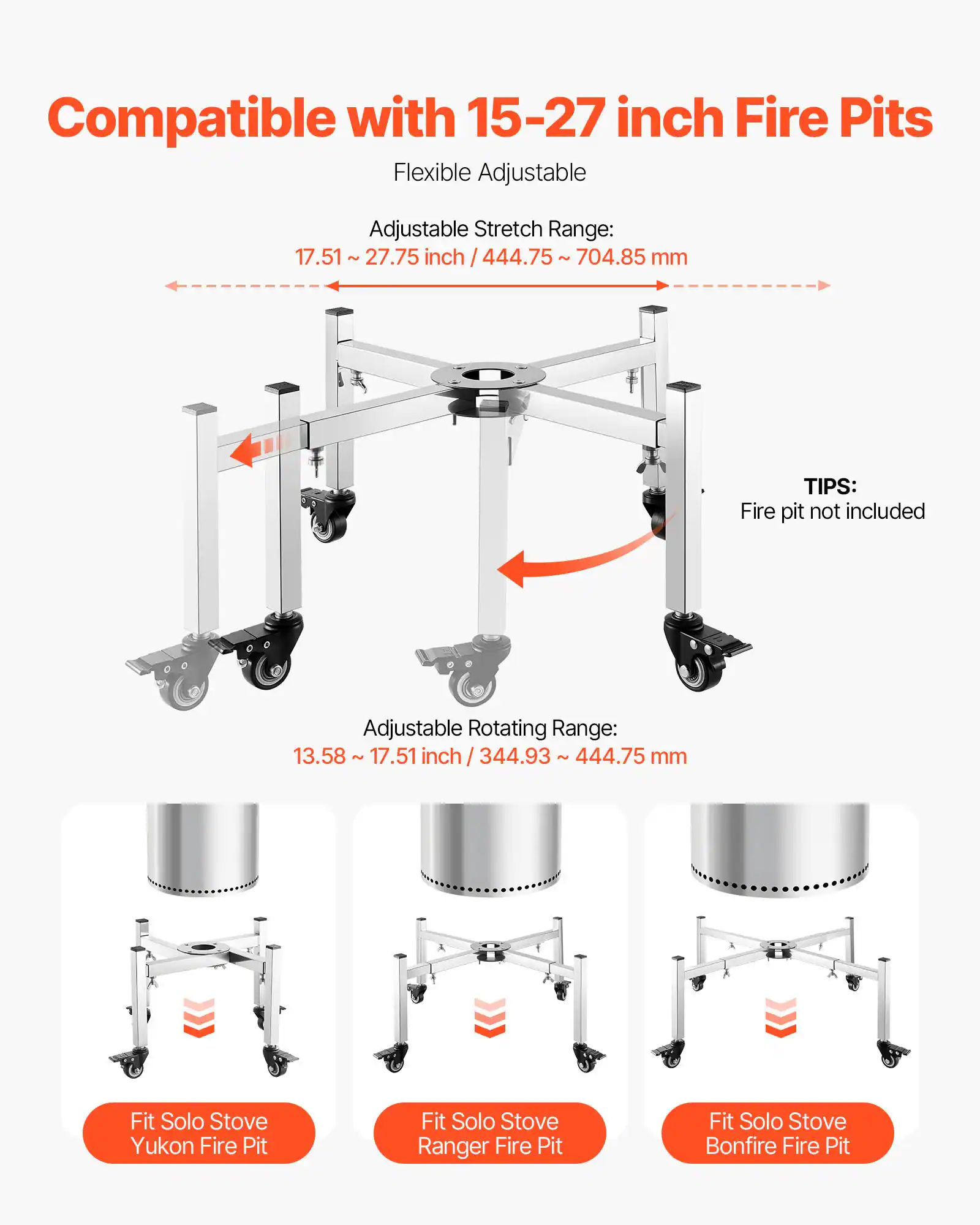 Compatible with 15-27 inch Fire Pits

Flexible Adjustable

Adjustable Stretch Range:
17.51 ~ 27.75 inch / 444.75 ~ 704.85 mm

TIPS:
Fire pit not included

Adjustable Rotating Range:
13.58 ~ 17.51 inch / 344.93 ~ 444.75 mm

Fit Solo Stove Yukon Fire Pit

Fit Solo Stove Ranger Fire Pit

Fit Solo Stove Bonfire Fire Pit