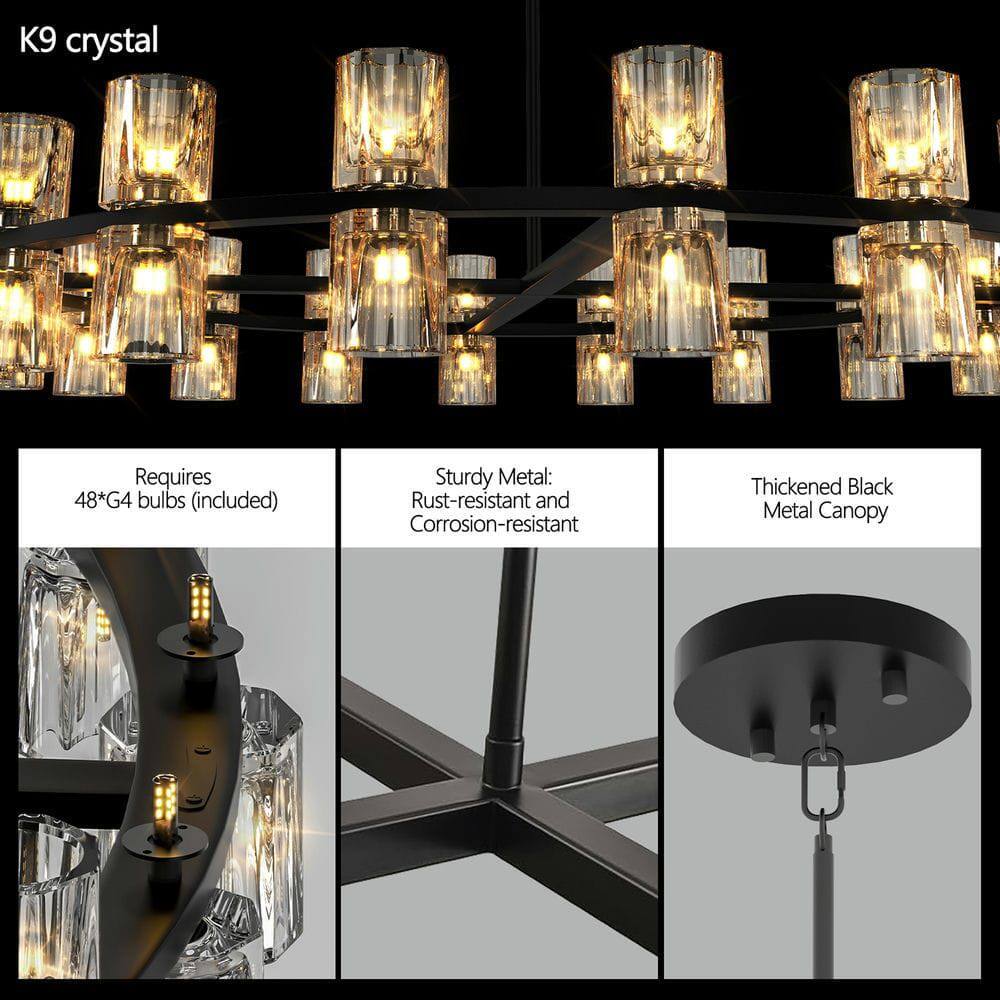 K9 crystal

Requires
48*G4 bulbs (included)

Sturdy Metal:
Rust-resistant and
Corrosion-resistant

Thickened Black
Metal Canopy