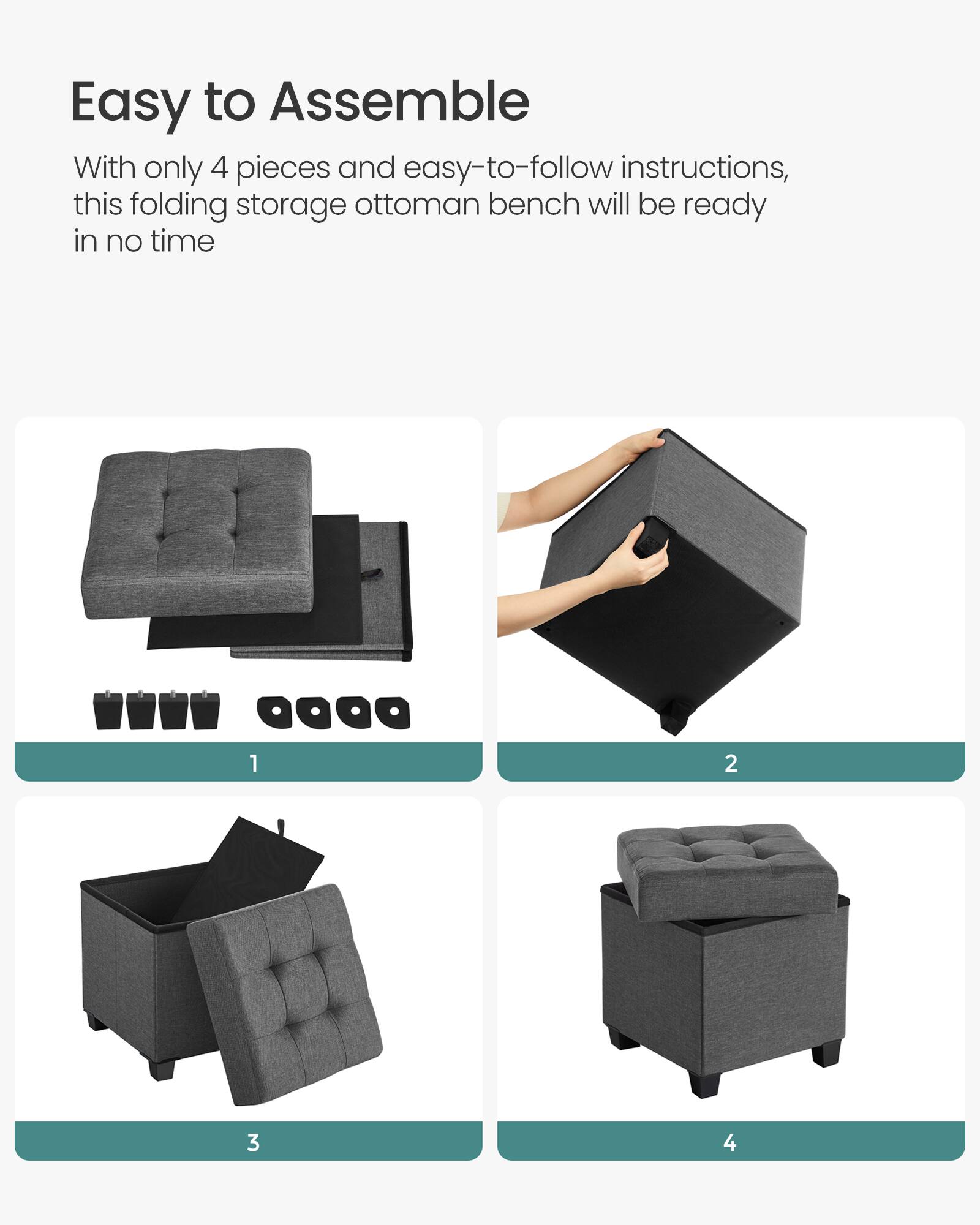 Easy to Assemble

With only 4 pieces and easy-to-follow instructions, this folding storage ottoman bench will be ready in no time

1

2

3

4