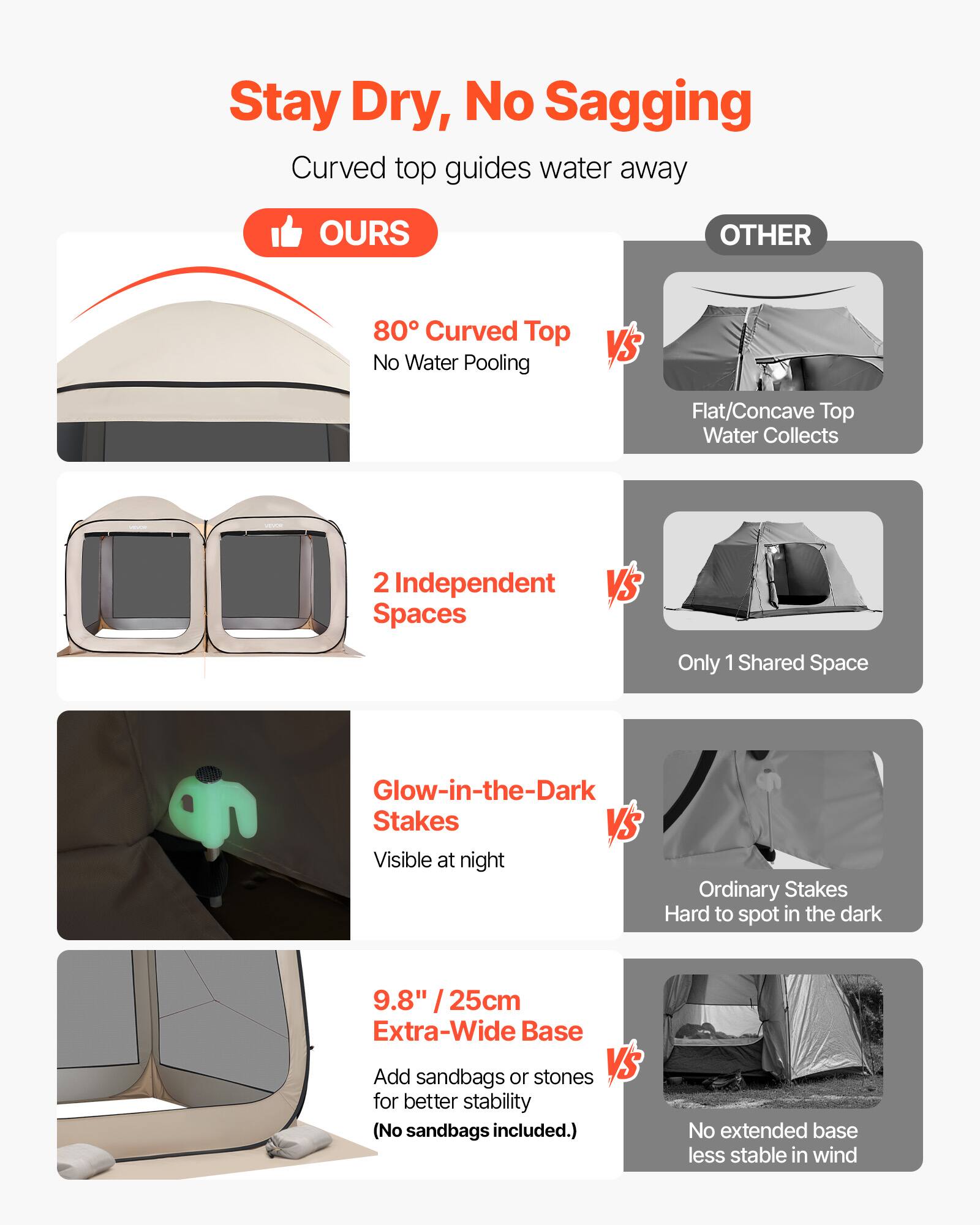 Stay Dry, No Sagging

Curved top guides water away

OURS

OTHER

80° Curved Top
No Water Pooling

VS

Flat/Concave Top
Water Collects

VEVOR

VEVOR

2 Independent Spaces

VS

Only 1 Shared Space

Glow-in-the-Dark Stakes

Visible at night

VS

Ordinary Stakes
Hard to spot in the dark

9.8" / 25cm
Extra-Wide Base

Add sandbags or stones for better stability

(No sandbags included.)

VS

No extended base
less stable in wind