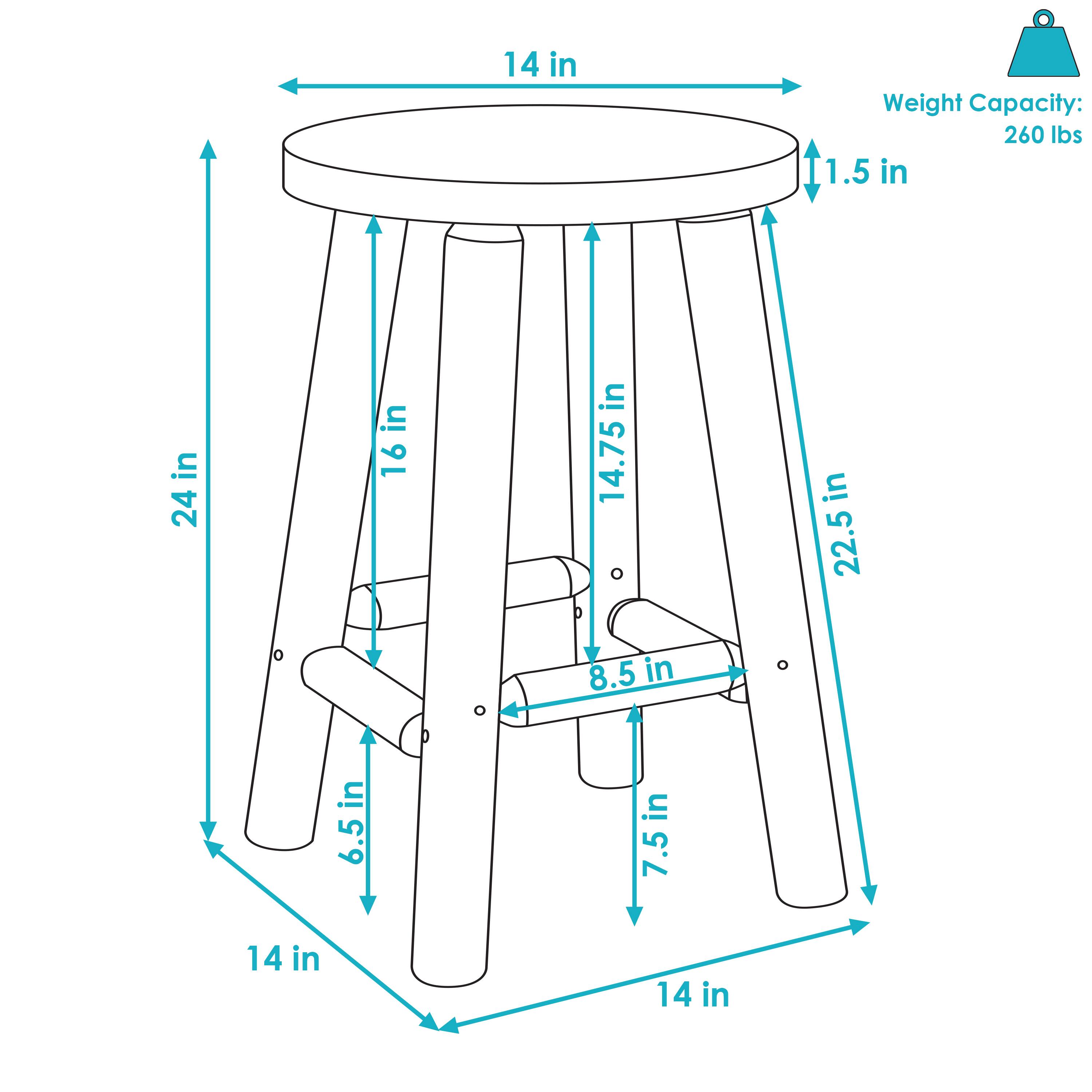 14 in

Weight Capacity:
260 lbs

1.5 in

24 in

16 in

14.75 in

22.5 in

8.5 in

6.5 in

7.5 in

14 in

14 in