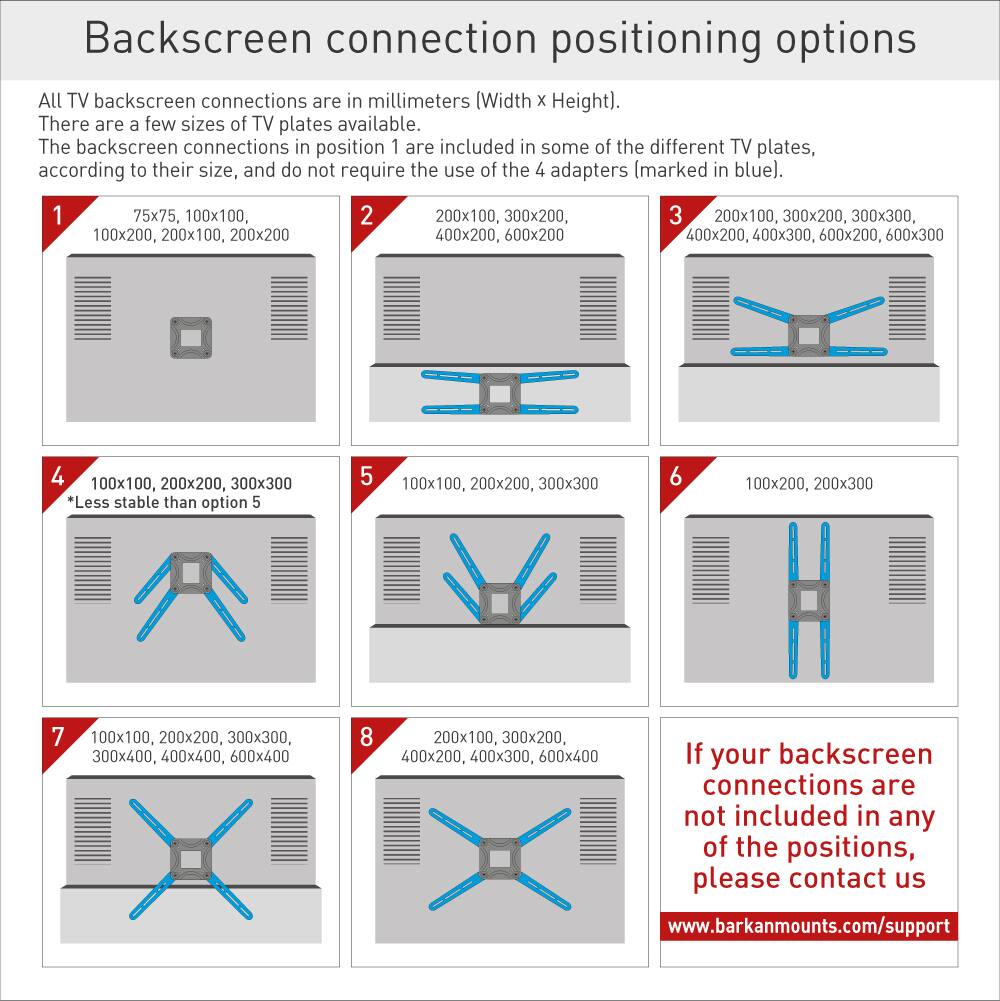 Backscreen connection positioning options

All TV backscreen connections are in millimeters (Width x Height).
There are a few sizes of TV plates available.
The backscreen connections in position 1 are included in some of the different TV plates, according to their size, and do not require the use of the 4 adapters (marked in blue).

1
75x75, 100x100, 100x200, 200x100, 200x200

2
200x100, 300x200, 400x200, 600x200

3
200x100, 300x200, 300x300, 400x200, 400x300, 600x200, 600x300

4
100x100, 200x200, 300x300
*Less stable than option 5

5
100x100, 200x200, 300x300

6
100x200, 200x300

7
100x100, 200x200, 300x300, 300x400, 400x400, 600x400

8
200x100, 300x200, 400x200, 400x300, 600x400

If your backscreen connections are not included in any of the positions, please contact us

www.barkanmounts.com/support