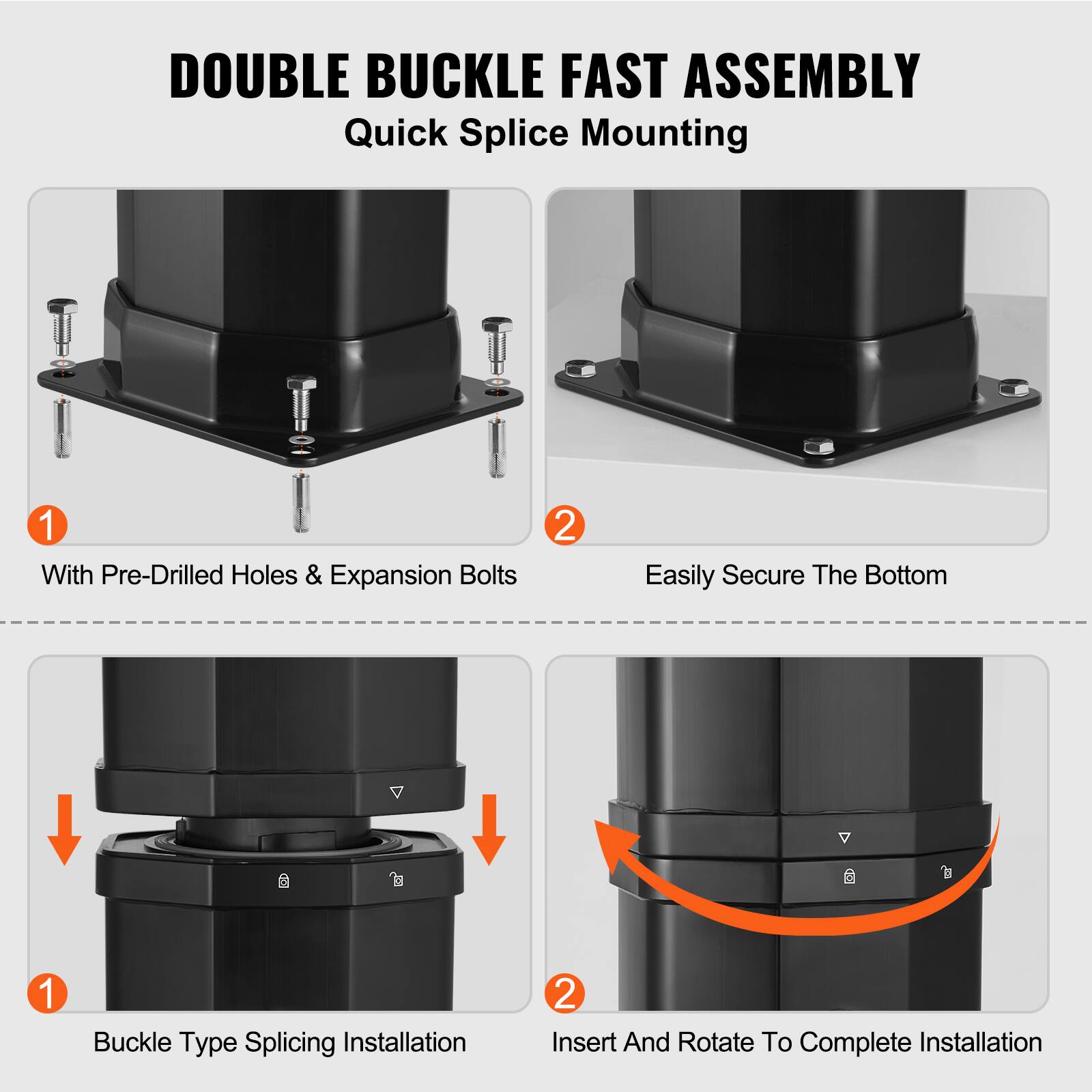 DOUBLE BUCKLE FAST ASSEMBLY
Quick Splice Mounting

1
With Pre-Drilled Holes & Expansion Bolts

2
Easily Secure The Bottom

1
Buckle Type Splicing Installation

2
Insert And Rotate To Complete Installation