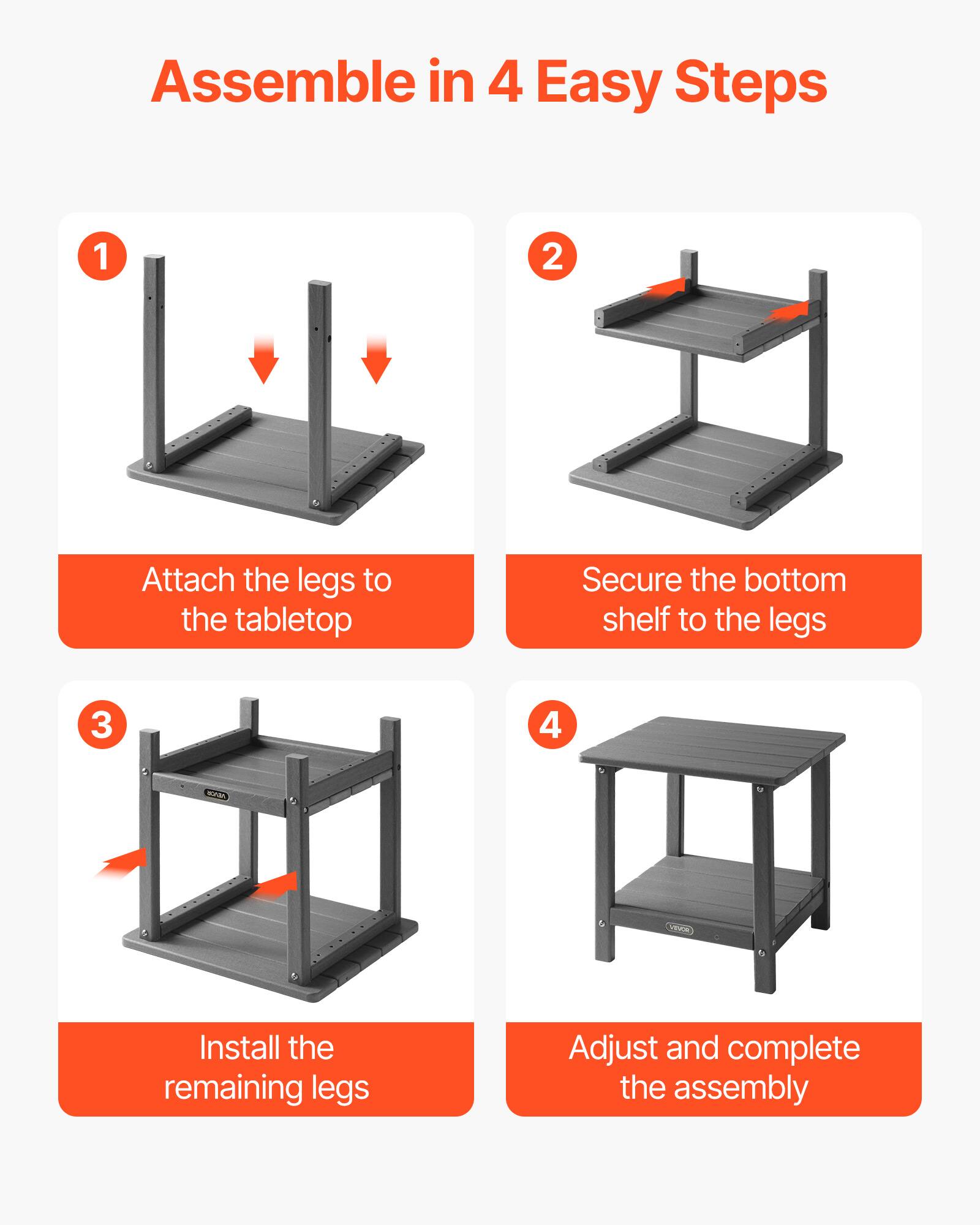 Assemble in 4 Easy Steps

1

Attach the legs to the tabletop

2

Secure the bottom shelf to the legs

3

VEVOR

Install the remaining legs

4

VEVOR

Adjust and complete the assembly