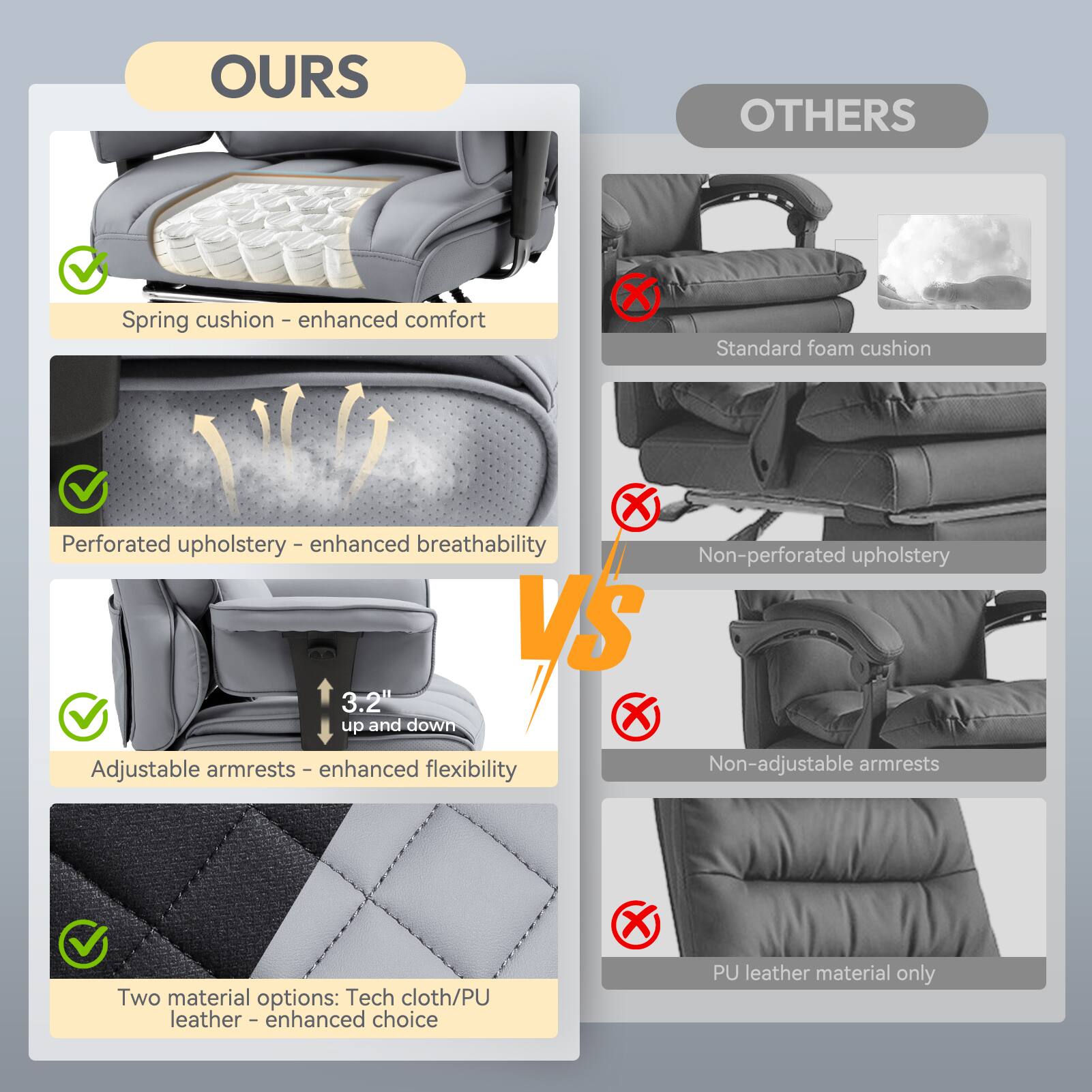 OURS

Spring cushion - enhanced comfort

Perforated upholstery - enhanced breathability

3.2"
up and down

Adjustable armrests - enhanced flexibility

Two material options: Tech cloth/PU leather - enhanced choice

VS

OTHERS

Standard foam cushion

Non-perforated upholstery

Non-adjustable armrests

PU leather material only