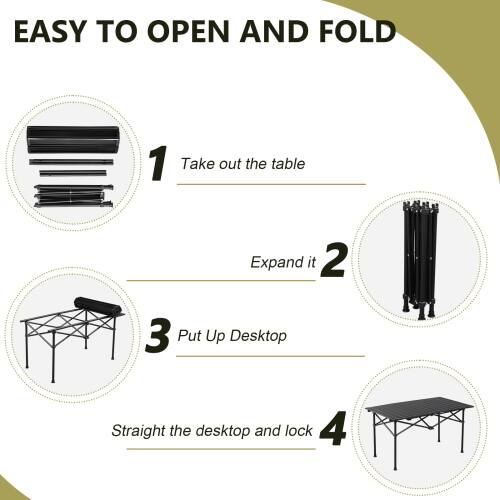 EASY TO OPEN AND FOLD

1 Take out the table

Expand it 2

3 Put Up Desktop

Straight the desktop and lock 4